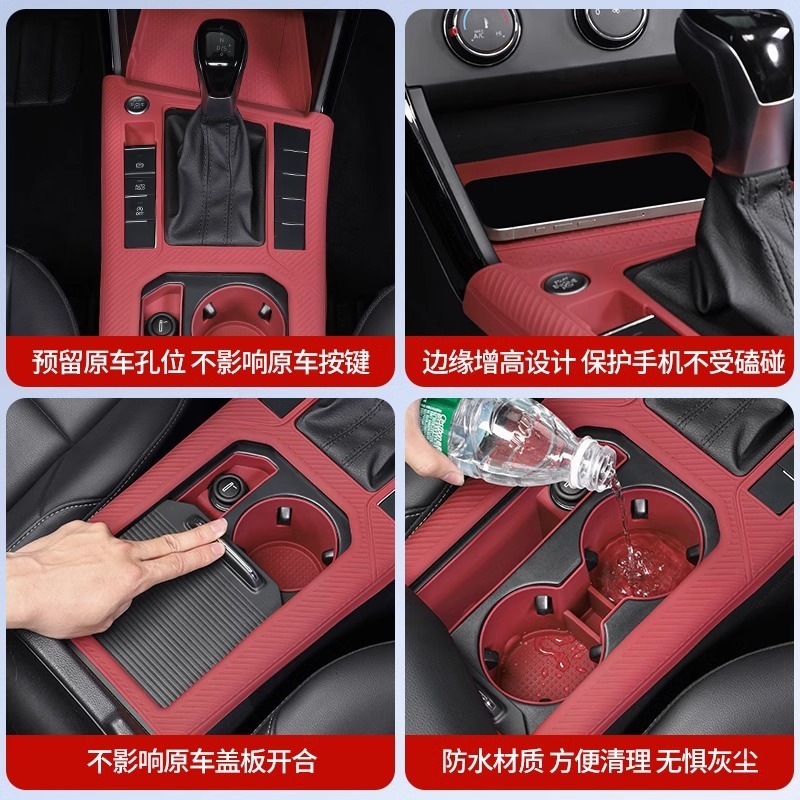 预留原车孔位 不影响原车按键

边缘增高设计 保护手机不受磕碰

不影响原车盖板开合

防水材质 方便清理 无惧灰尘