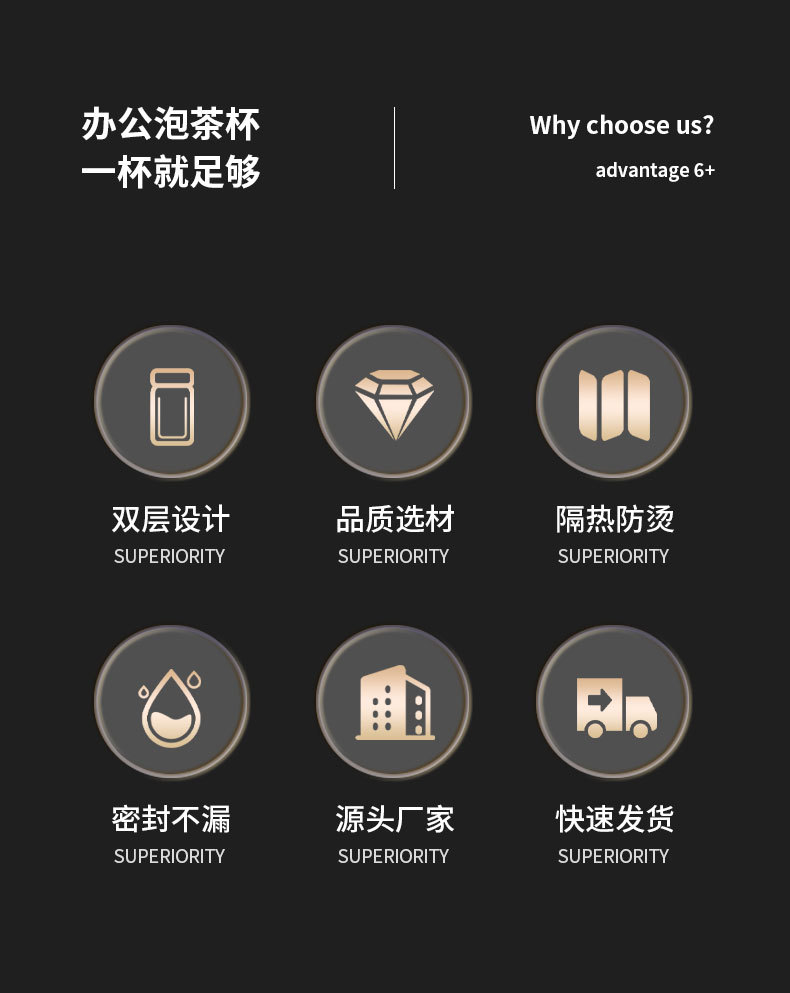 办公泡茶杯
一杯就足够

Why choose us?
advantage 6+

双层设计
SUPERIORITY

品质选材
SUPERIORITY

隔热防烫
SUPERIORITY

密封不漏
SUPERIORITY

源头厂家
SUPERIORITY

快速发货
SUPERIORITY