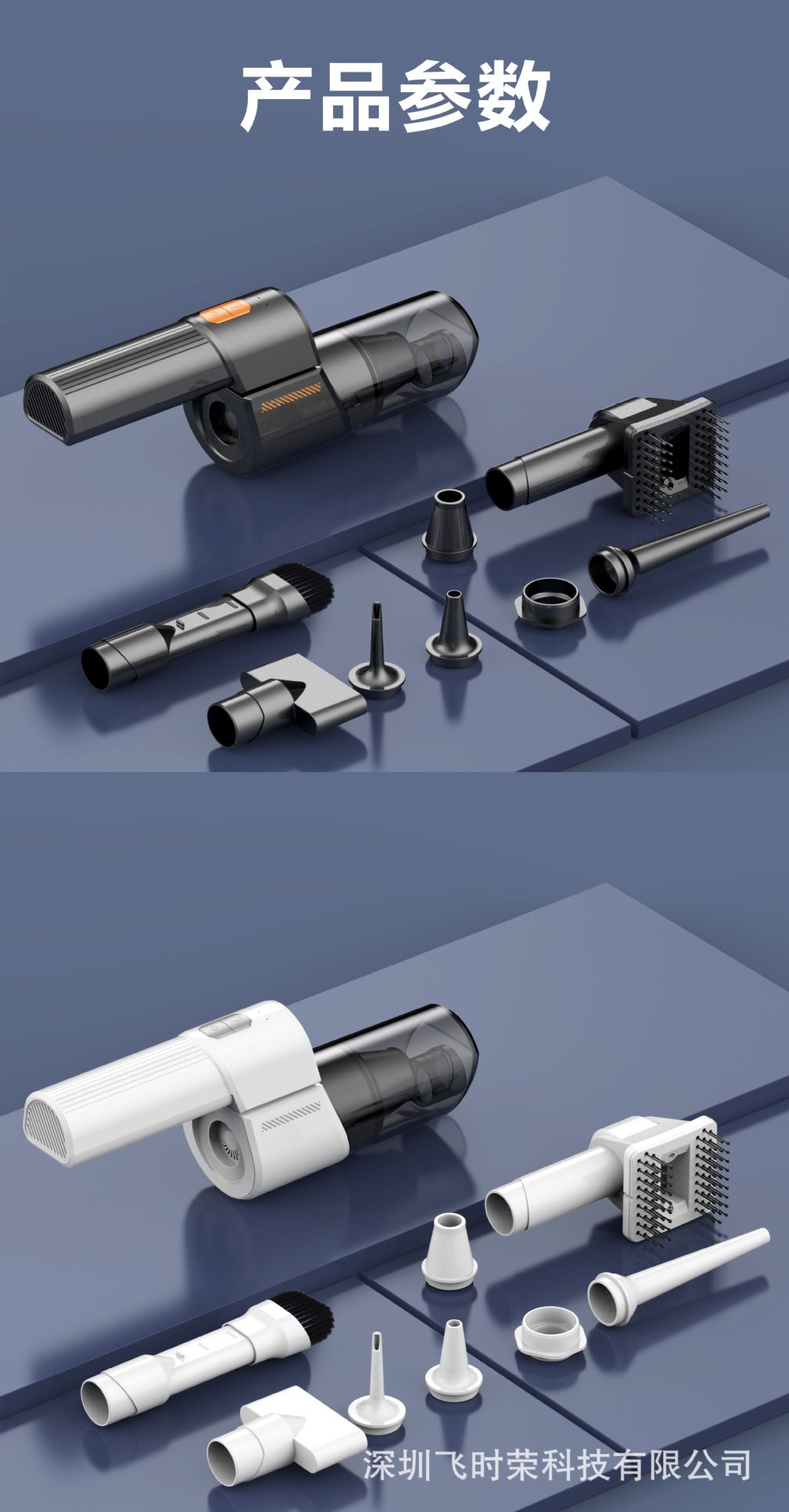 产品参数

深圳飞时荣科技有限公司