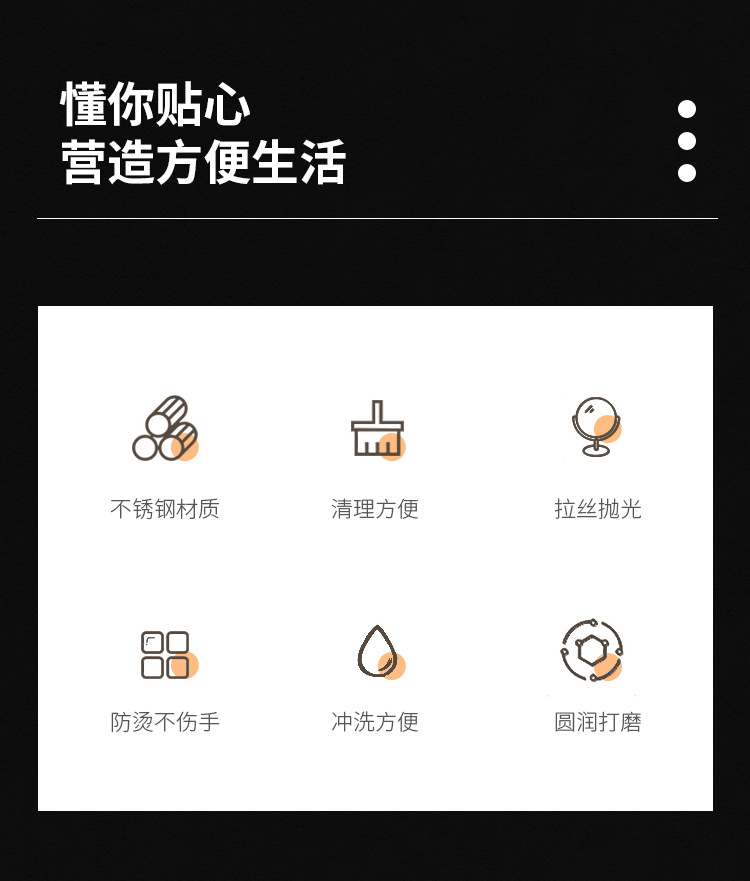 懂你贴心
营造方便生活

不锈钢材质

清理方便

拉丝抛光

防烫不伤手

冲洗方便

圆润打磨