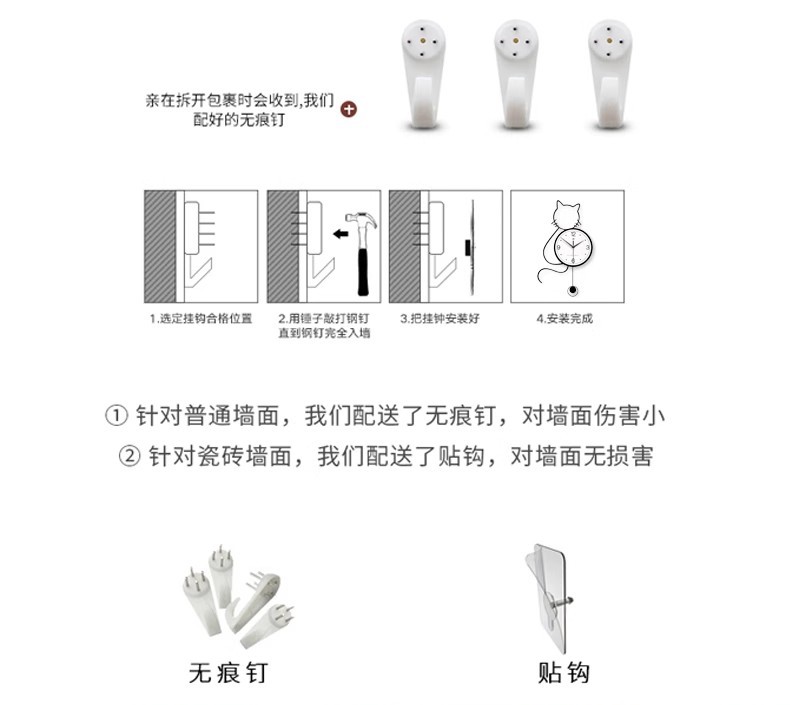 亲在拆开包裹时会收到,我们配好的无痕钉

1.选定挂钩合格位置

2.用锤子敲打钢钉直到钢钉完全入墙

3.把挂钟安装好

4.安装完成

① 针对普通墙面，我们配送了无痕钉，对墙面伤害小

② 针对瓷砖墙面，我们配送了贴钩，对墙面无损害

无痕钉

贴钩