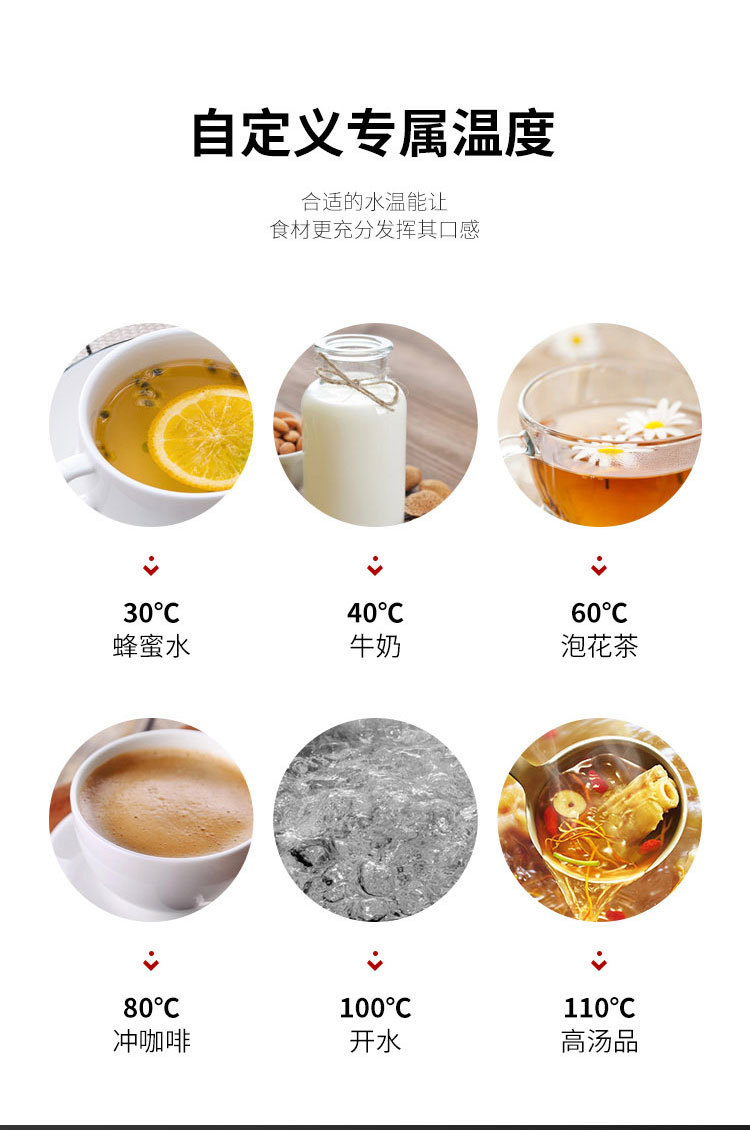 自定义专属温度

合适的水温能让
食材更充分发挥其口感

30℃
蜂蜜水

40℃
牛奶

60℃
泡花茶

80℃
冲咖啡

100℃
开水

110℃
高汤品