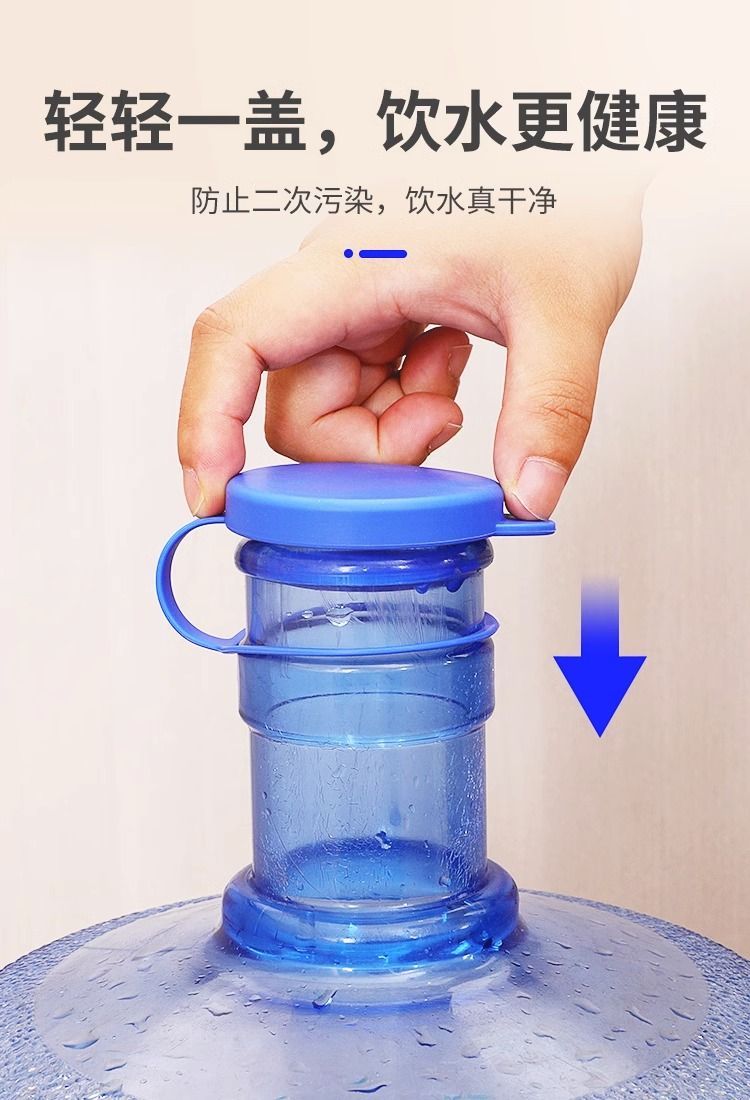 轻轻一盖，饮水更健康

防止二次污染，饮水真干净