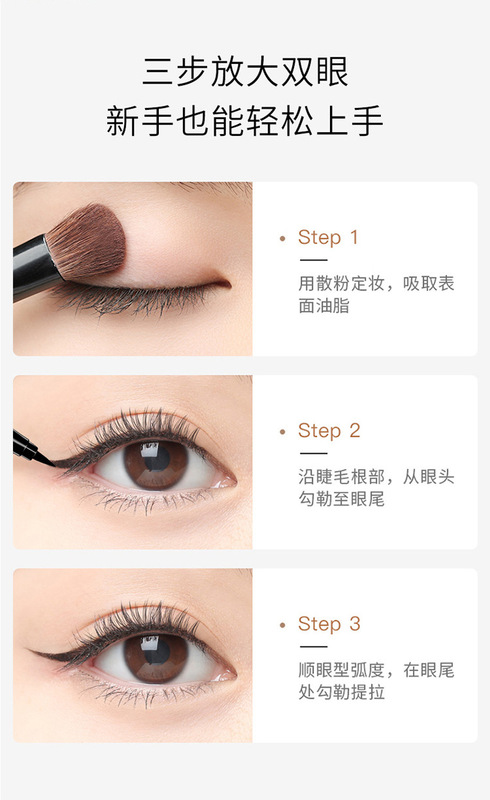 三步放大双眼
新手也能轻松上手

• Step 1

用散粉定妆，吸取表面油脂

• Step 2

沿睫毛根部，从眼头勾勒至眼尾

• Step 3

顺眼型弧度，在眼尾处勾勒提拉