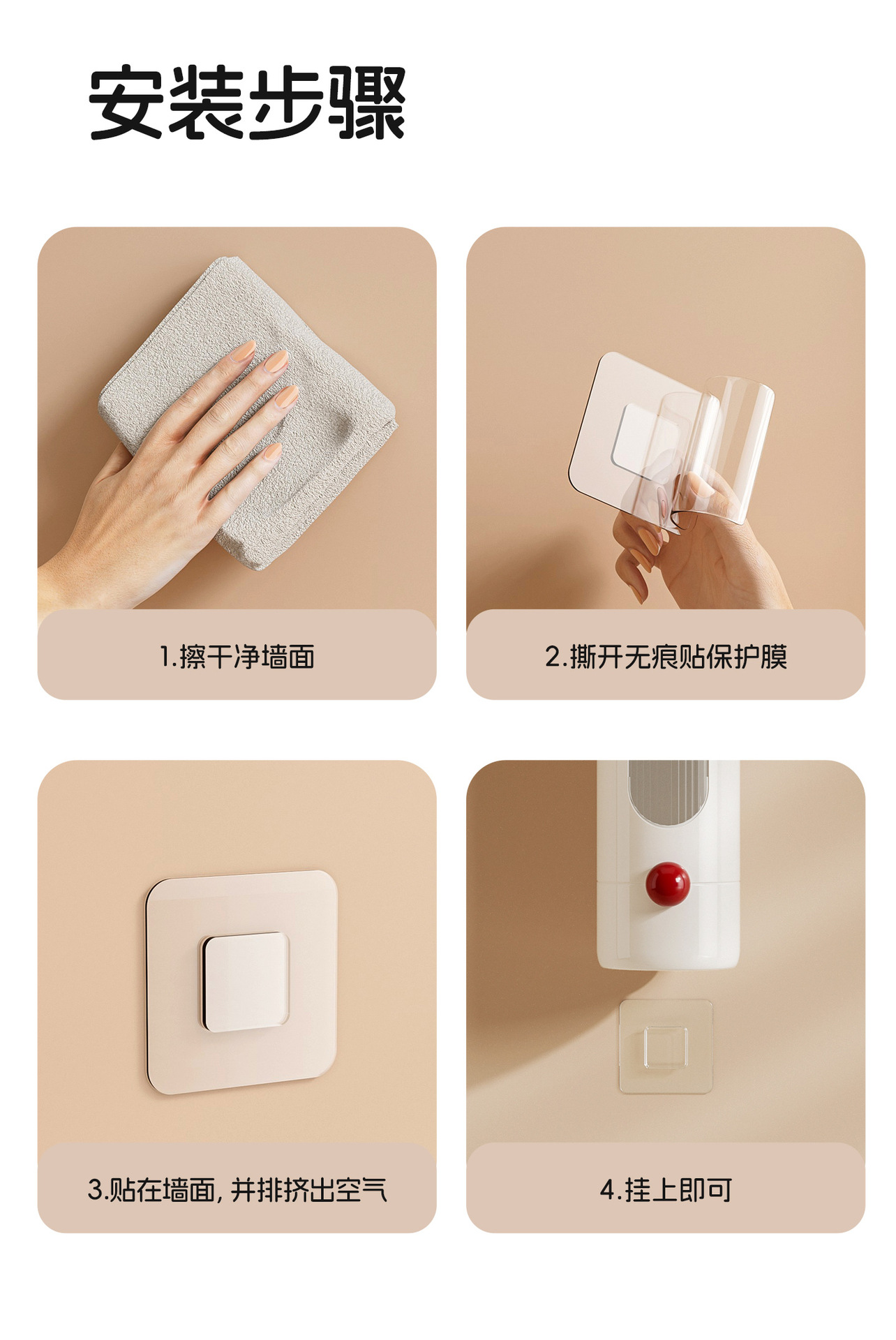 安装步骤

1.擦干净墙面

2.撕开无痕贴保护膜

3.贴在墙面, 并排挤出空气

4.挂上即可