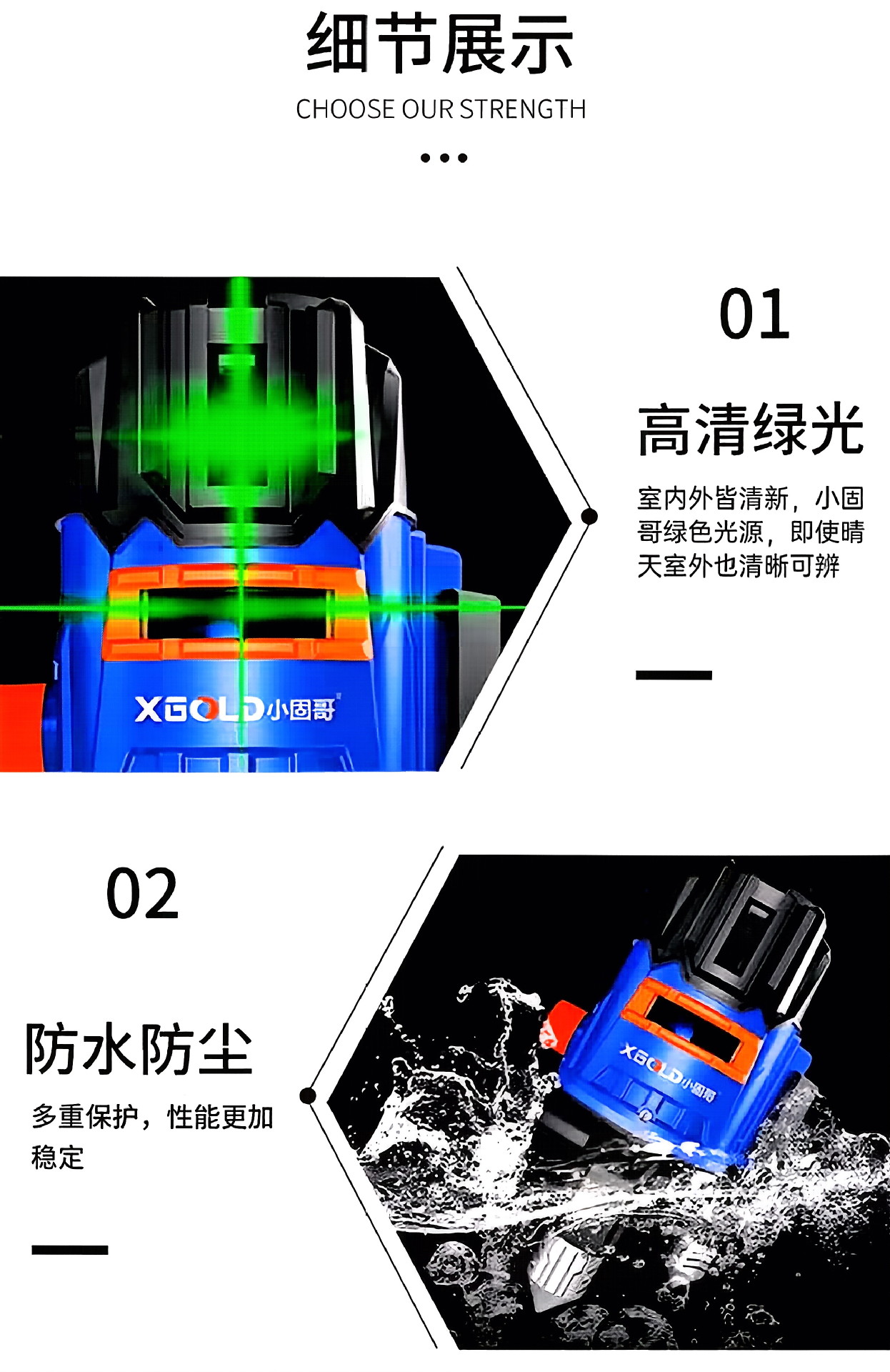 细节展示
CHOOSE OUR STRENGTH

XGOLD小固哥

01

高清绿光

室内外皆清新，小固哥绿色光源，即使晴天室外也清晰可辨

02

防水防尘

多重保护，性能更加稳定

XGOLD小固哥