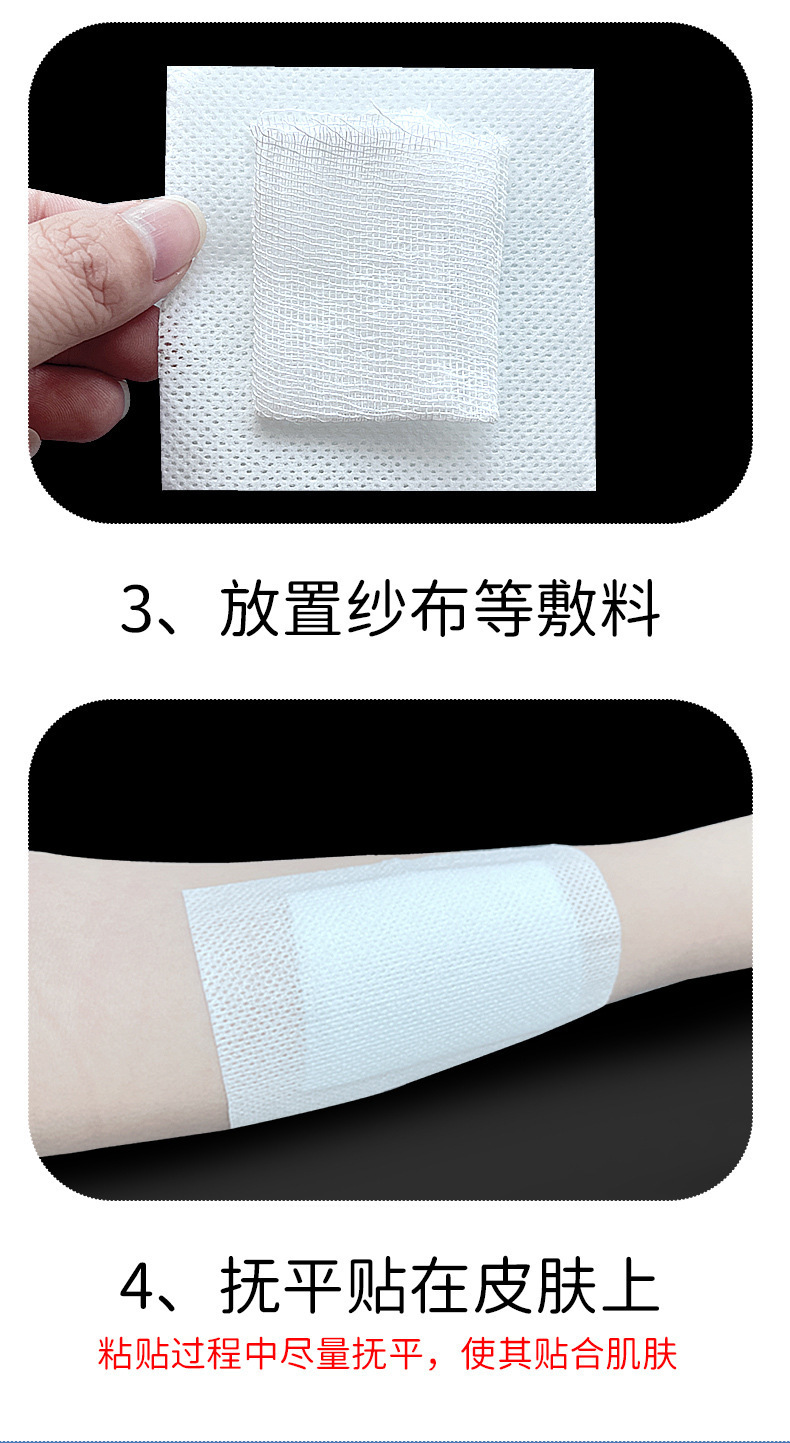 3、放置纱布等敷料

4、抚平贴在皮肤上

粘贴过程中尽量抚平，使其贴合肌肤