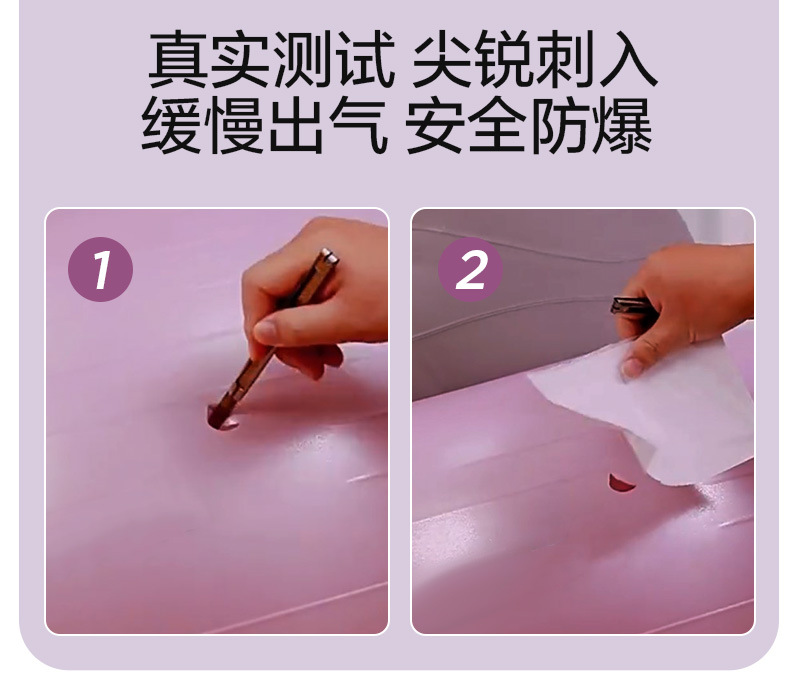 真实测试 尖锐刺入
缓慢出气 安全防爆

1

2