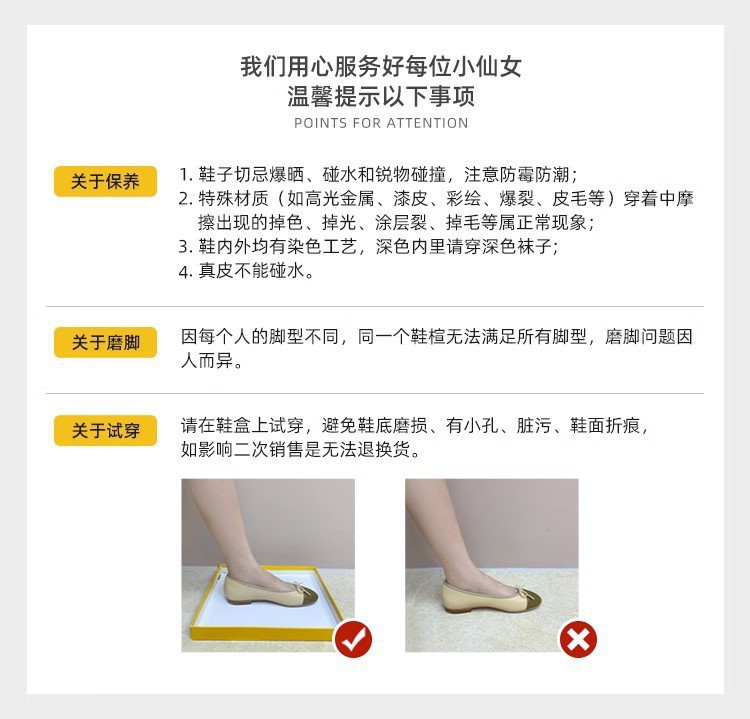 我们用心服务好每位小仙女
温馨提示以下事项
POINTS FOR ATTENTION

关于保养

1. 鞋子切忌爆晒、碰水和锐物碰撞，注意防霉防潮；
2. 特殊材质（如高光金属、漆皮、彩绘、爆裂、皮毛等）穿着中摩擦出现的掉色、掉光、涂层裂、掉毛等属正常现象；
3. 鞋内外均有染色工艺，深色内里请穿深色袜子；
4. 真皮不能碰水。

关于磨脚

因每个人的脚型不同，同一个鞋楦无法满足所有脚型，磨脚问题因人而异。

关于试穿

请在鞋盒上试穿，避免鞋底磨损、有小孔、脏污、鞋面折痕，如影响二次销售是无法退换货。