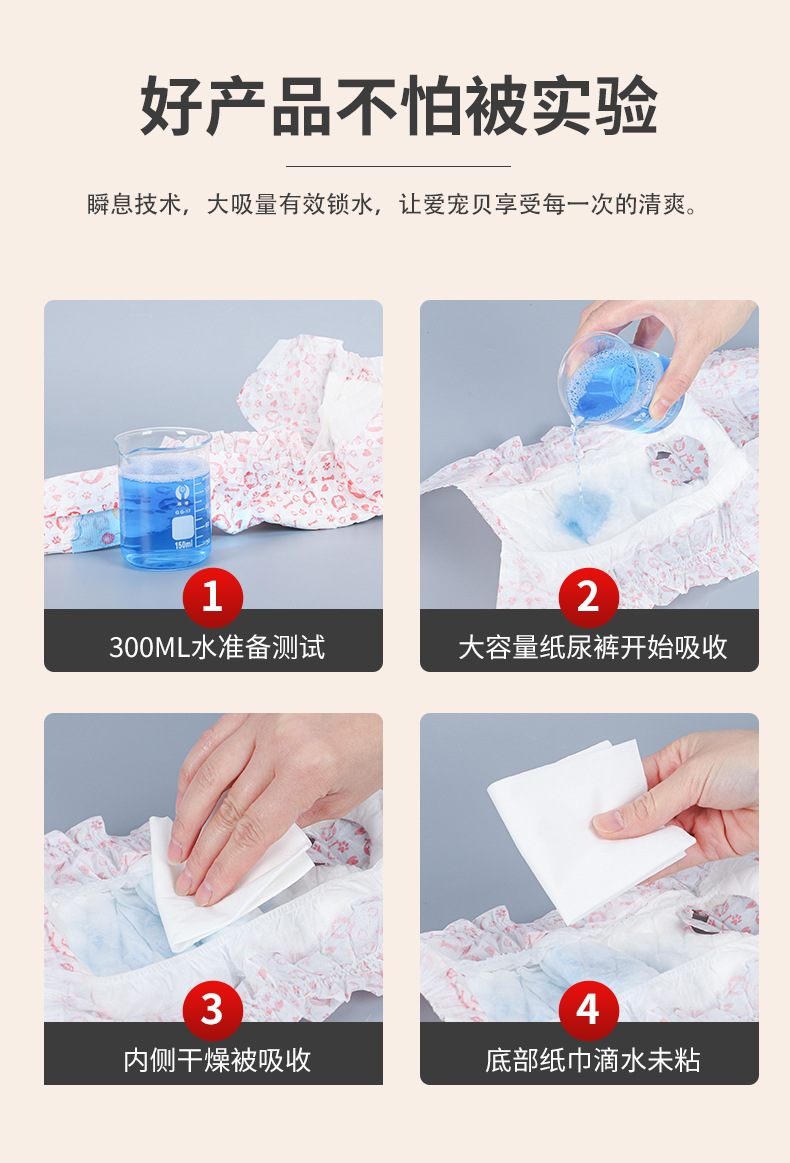 好产品不怕被实验

瞬息技术，大吸量有效锁水，让爱宠贝享受每一次的清爽。

150ml

1
300ML水准备测试

2
大容量纸尿裤开始吸收

3
内侧干燥被吸收

4
底部纸巾滴水未粘