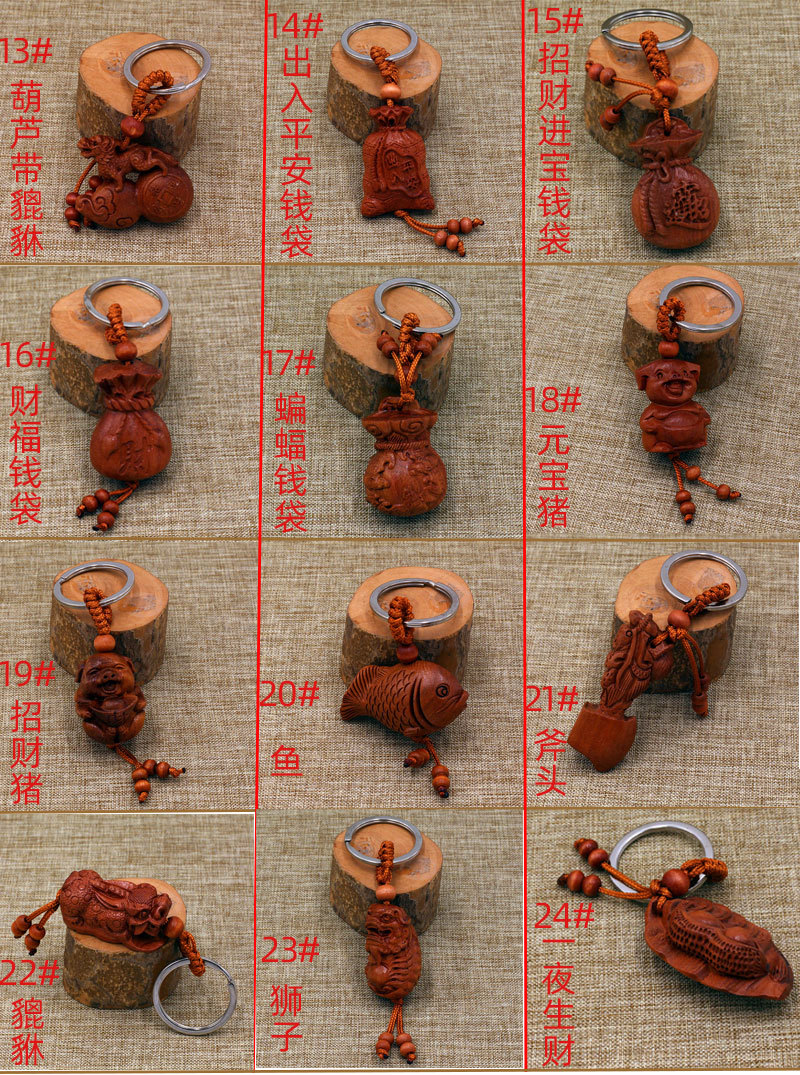 13#
葫芦带貔貅

14#
出入平安钱袋

15#
招财进宝钱袋

16#
财福钱袋

17#
蝙蝠钱袋

18#
元宝猪

19#
招财猪

20#
鱼

21#
斧头

22#
貔貅

23#
狮子

24#
一夜生财