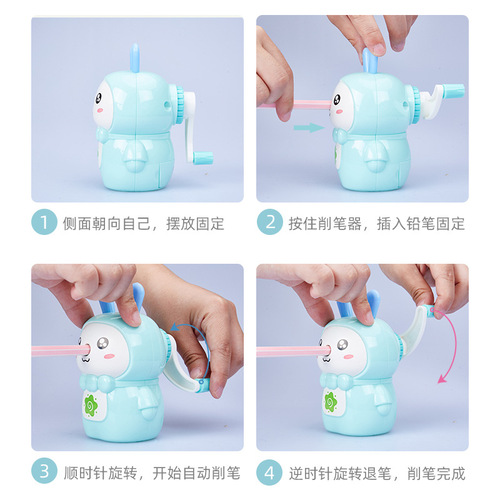 1 侧面朝向自己，摆放固定

2 按住削笔器，插入铅笔固定

3 顺时针旋转，开始自动削笔

4 逆时针旋转退笔，削笔完成