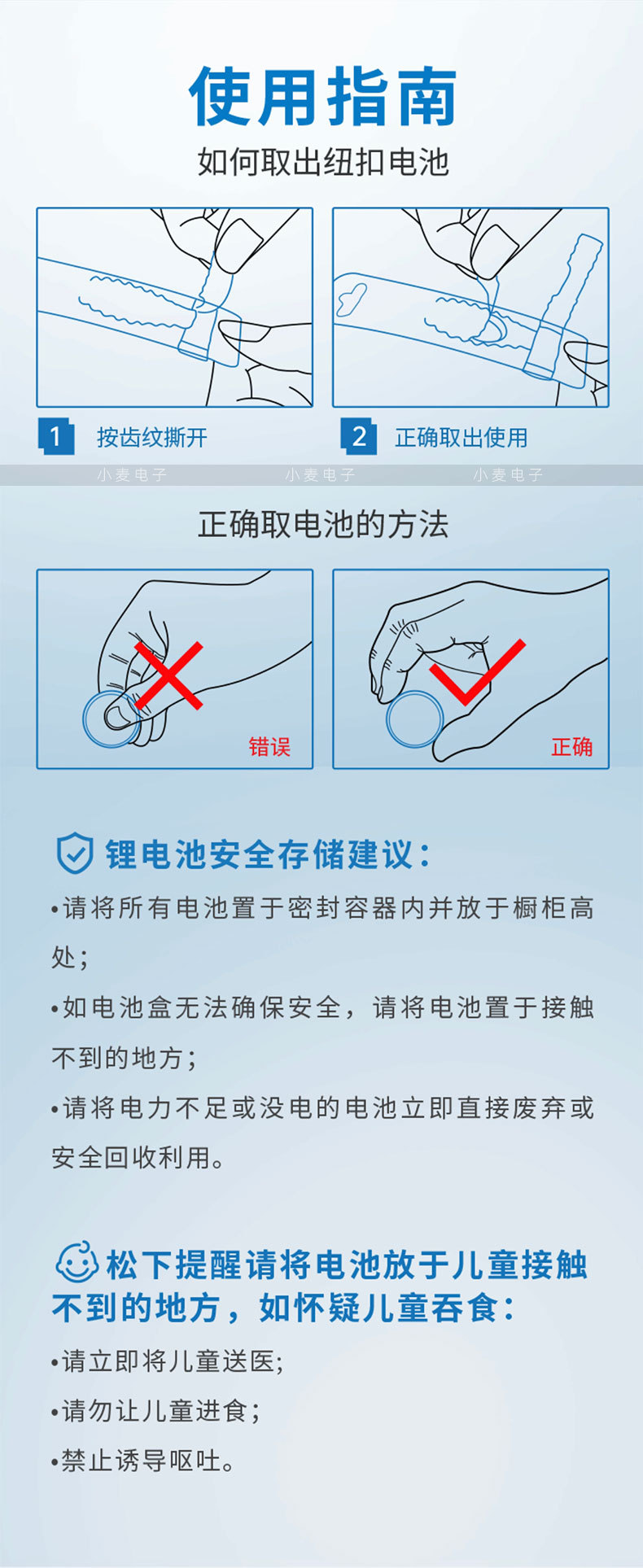 使用指南

如何取出纽扣电池

1 按齿纹撕开

2 正确取出使用

小麦电子 小麦电子 小麦电子

正确取电池的方法

错误

正确

锂电池安全存储建议:

•请将所有电池置于密封容器内并放于橱柜高处;

•如电池盒无法确保安全，请将电池置于接触不到的地方;

•请将电力不足或没电的电池立即直接废弃或安全回收利用。

松下提醒请将电池放于儿童接触不到的地方，如怀疑儿童吞食:

•请立即将儿童送医;

•请勿让儿童进食;

•禁止诱导呕吐。