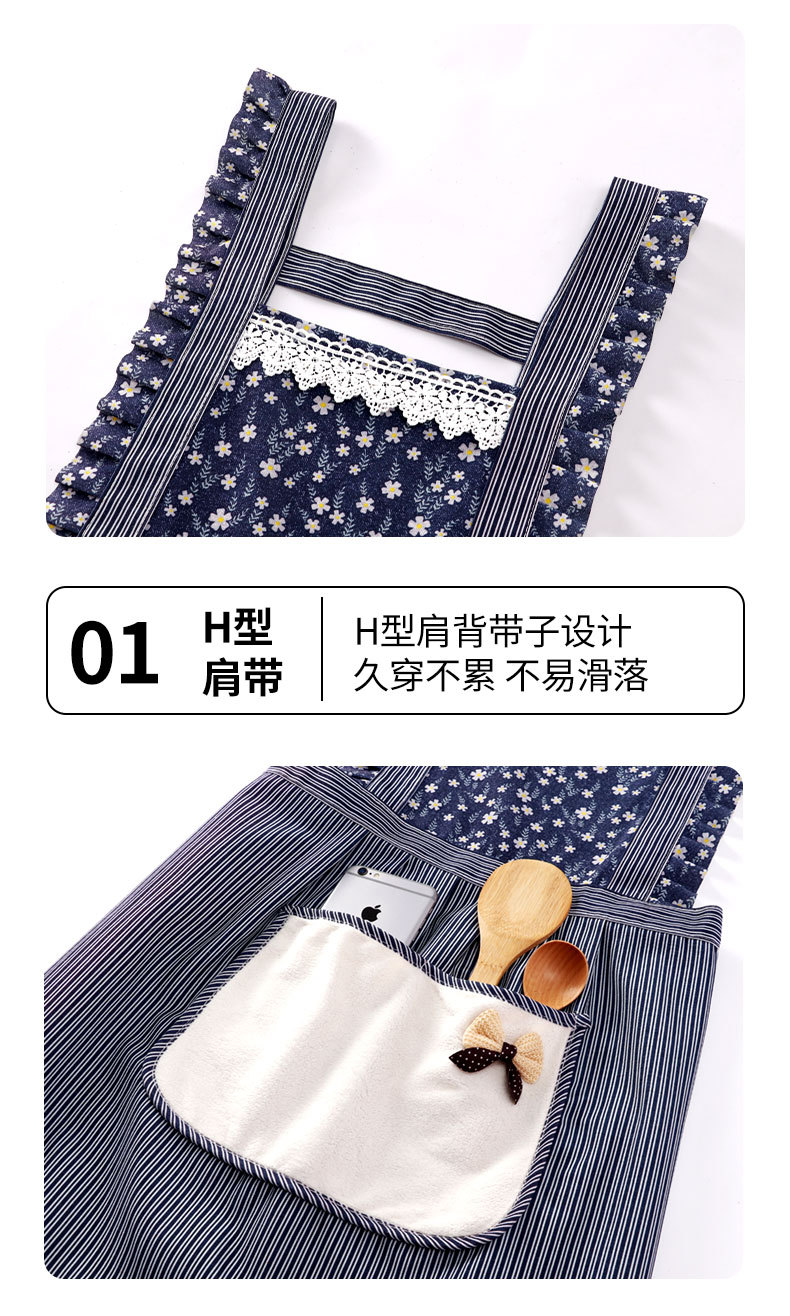 01 H型
肩带

H型肩背带子设计
久穿不累 不易滑落