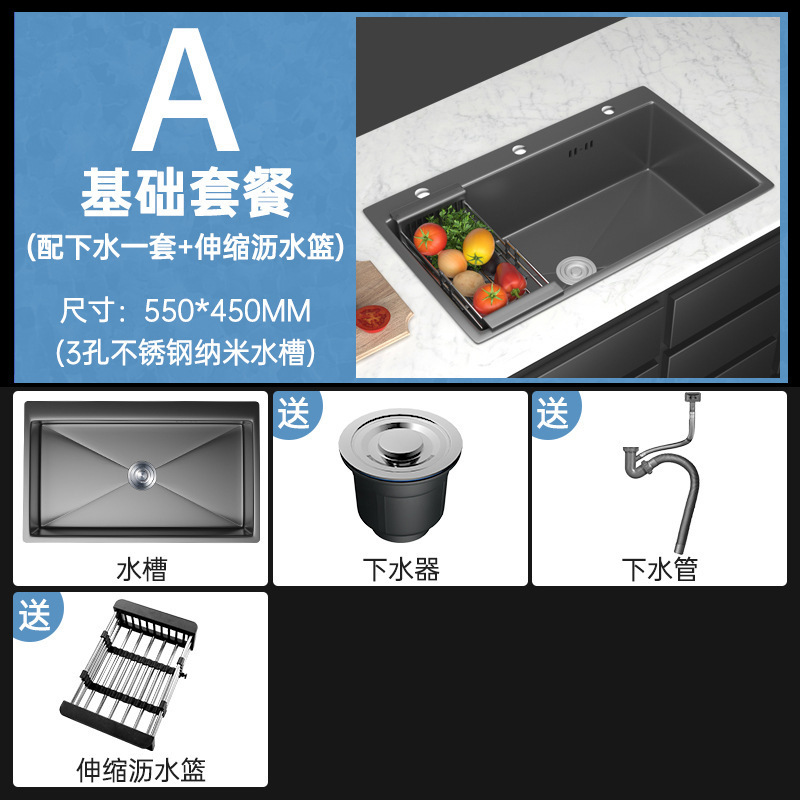 A

基础套餐

(配下水一套+伸缩沥水篮)

尺寸：550*450MM

(3孔不锈钢纳米水槽)

水槽

送

下水器

送

下水管

送

伸缩沥水篮