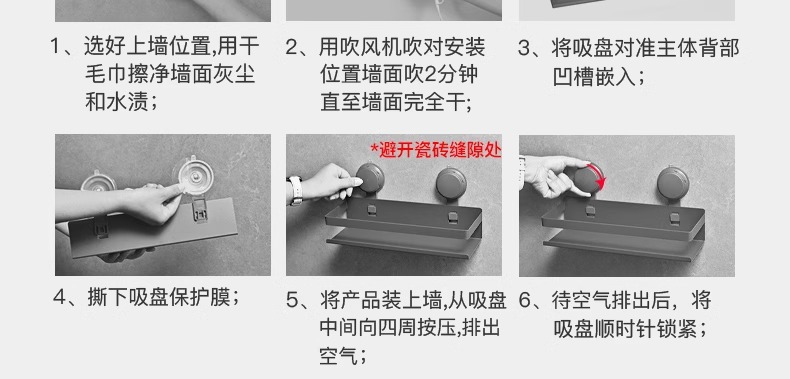 1、选好上墙位置,用干毛巾擦净墙面灰尘和水渍;

2、用吹风机吹对安装位置墙面吹2分钟直至墙面完全干;

3、将吸盘对准主体背部凹槽嵌入;

*避开瓷砖缝隙处

4、撕下吸盘保护膜;

5、将产品装上墙,从吸盘中间向四周按压,排出空气;

6、待空气排出后，将吸盘顺时针锁紧;