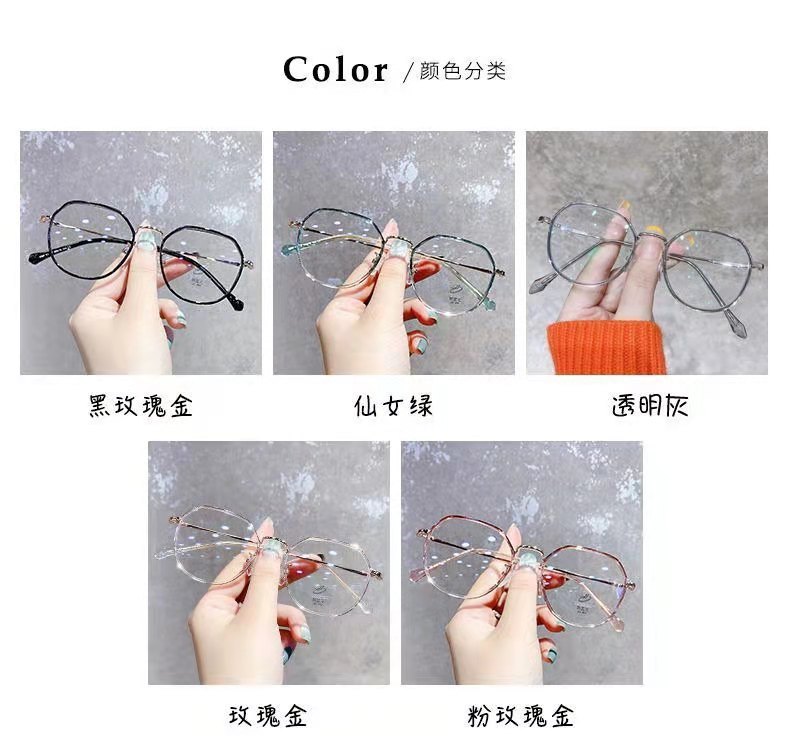 Color /颜色分类

黑玫瑰金

仙女绿

透明灰

玫瑰金

粉玫瑰金