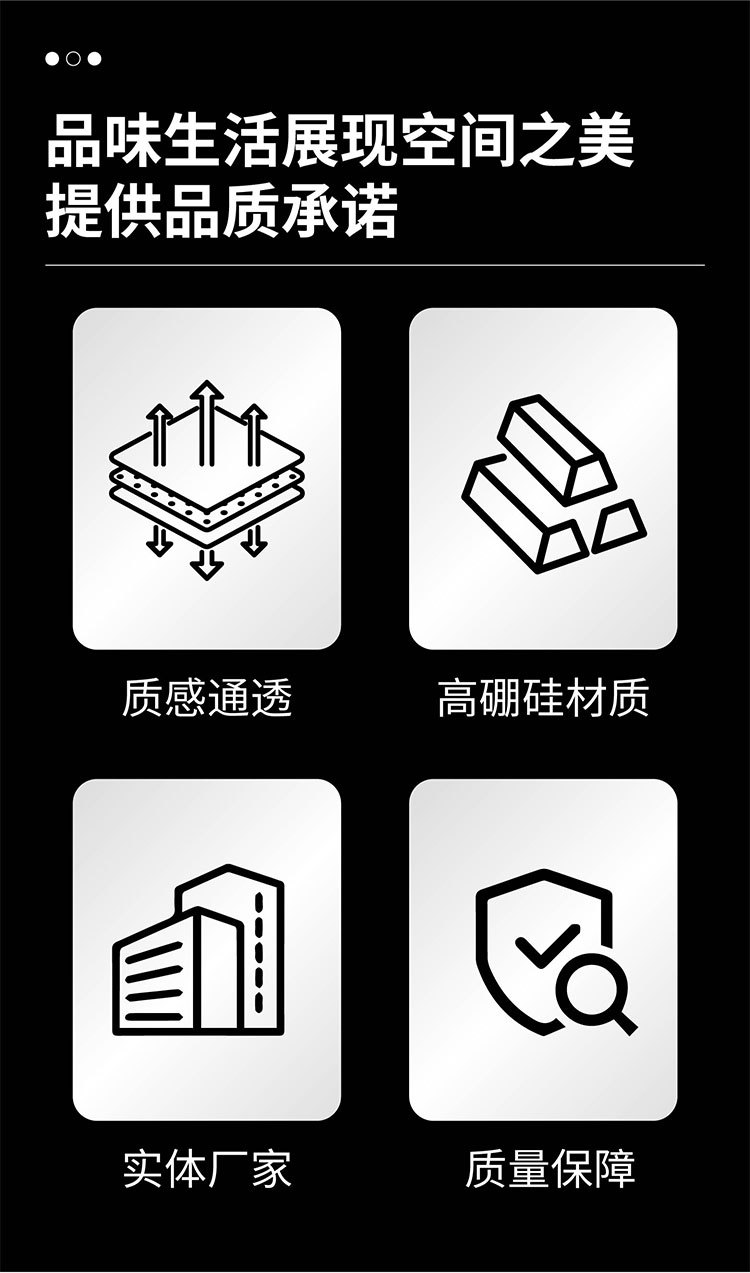 品味生活展现空间之美
提供品质承诺

质感通透

高硼硅材质

实体厂家

质量保障