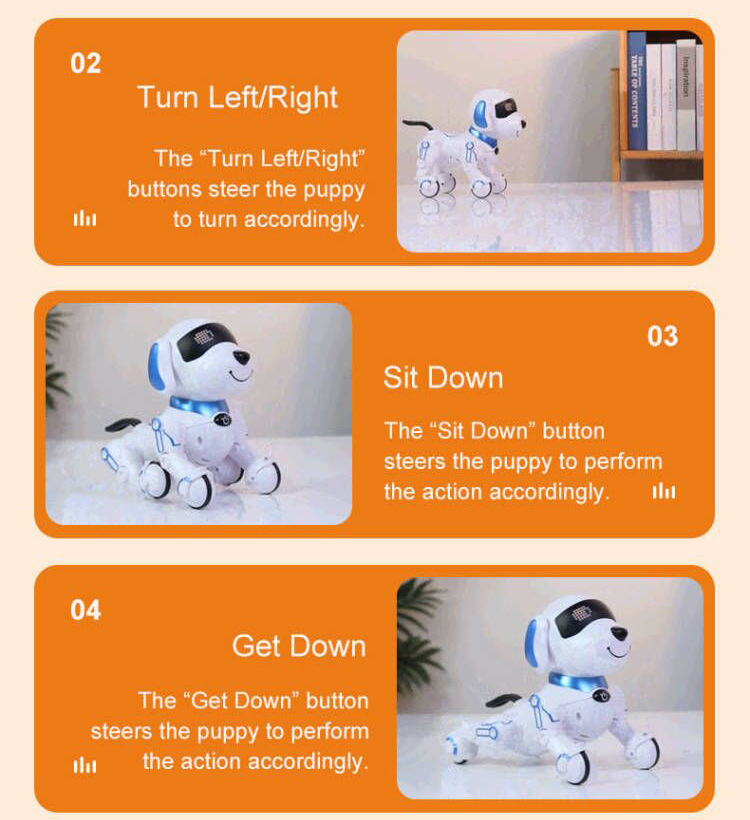 02

Turn Left/Right

The “Turn Left/Right” buttons steer the puppy to turn accordingly.

TABLE OF CONTENTS

Inspiration

03

Sit Down

The “Sit Down” button steers the puppy to perform the action accordingly.

04

Get Down

The “Get Down” button steers the puppy to perform the action accordingly.