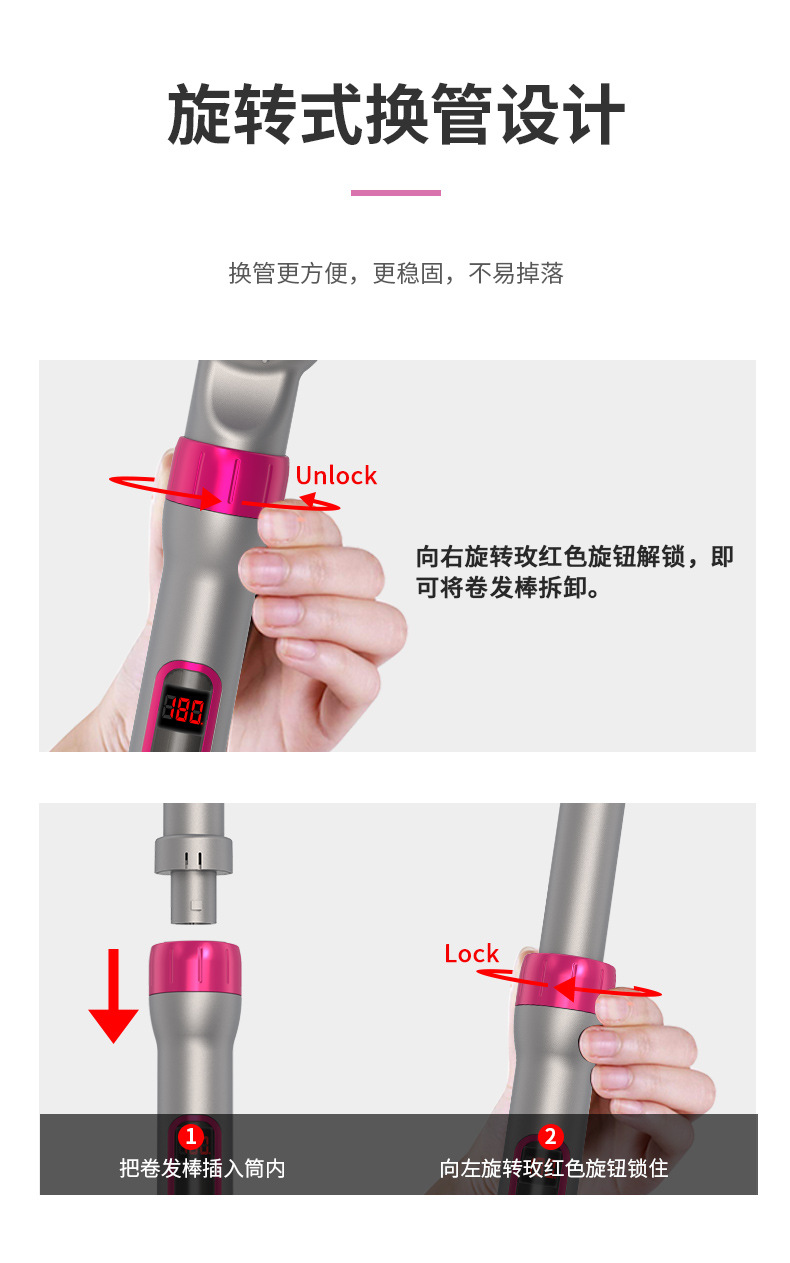 旋转式换管设计

换管更方便，更稳固，不易掉落

Unlock

向右旋转玫红色旋钮解锁，即可将卷发棒拆卸。

180

Lock

1
把卷发棒插入筒内

2
向左旋转玫红色旋钮锁住