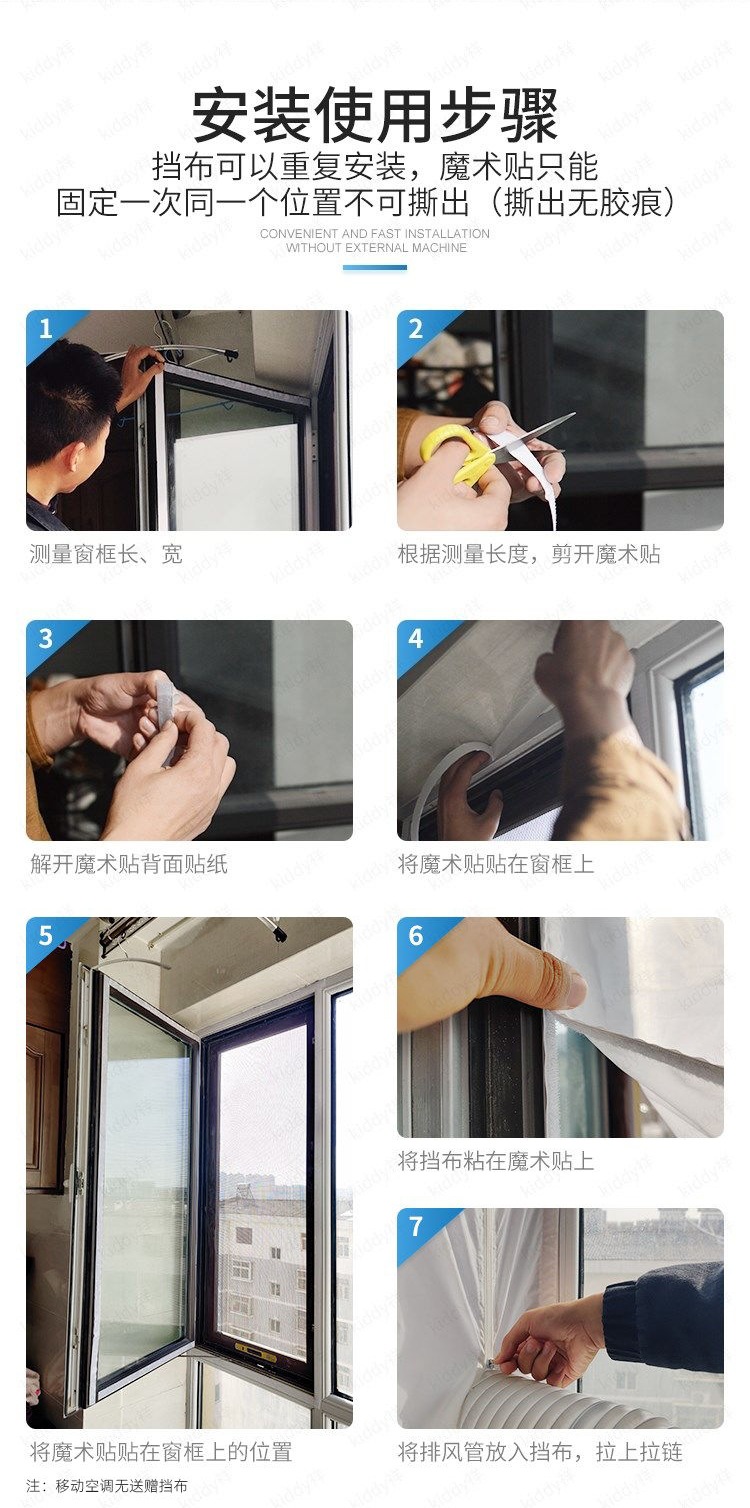 安装使用步骤

挡布可以重复安装，魔术贴只能固定一次同一个位置不可撕出（撕出无胶痕）

CONVENIENT AND FAST INSTALLATION WITHOUT EXTERNAL MACHINE

1
测量窗框长、宽

2
根据测量长度，剪开魔术贴

3
解开魔术贴背面贴纸

4
将魔术贴贴在窗框上

5
将魔术贴贴在窗框上的位置

6
将挡布粘在魔术贴上

7
将排风管放入挡布，拉上拉链

注：移动空调无送赠挡布