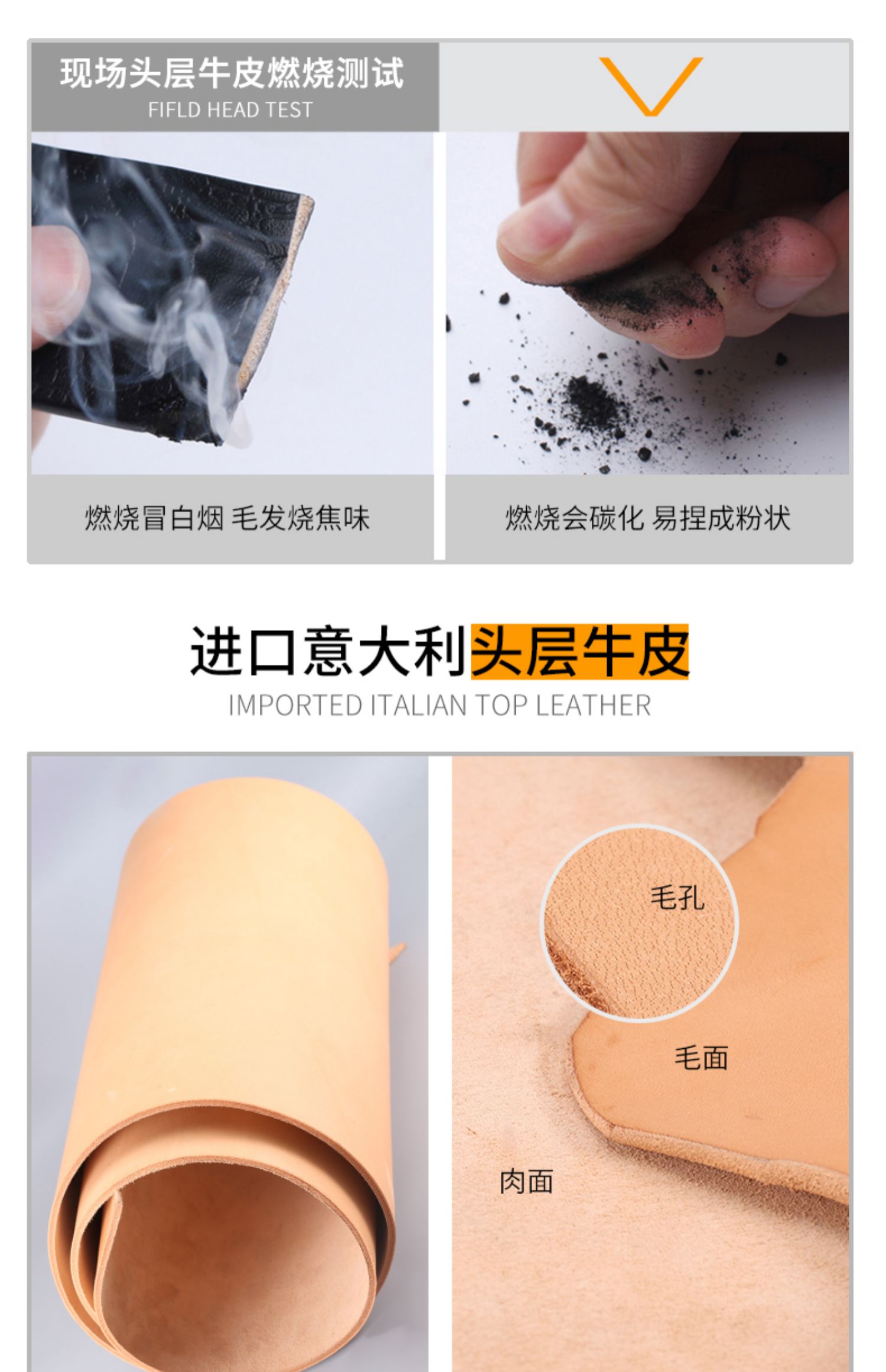 现场头层牛皮燃烧测试
FIFLD HEAD TEST

燃烧冒白烟 毛发烧焦味

燃烧会碳化 易捏成粉状

进口意大利头层牛皮
IMPORTED ITALIAN TOP LEATHER

毛孔

毛面

肉面