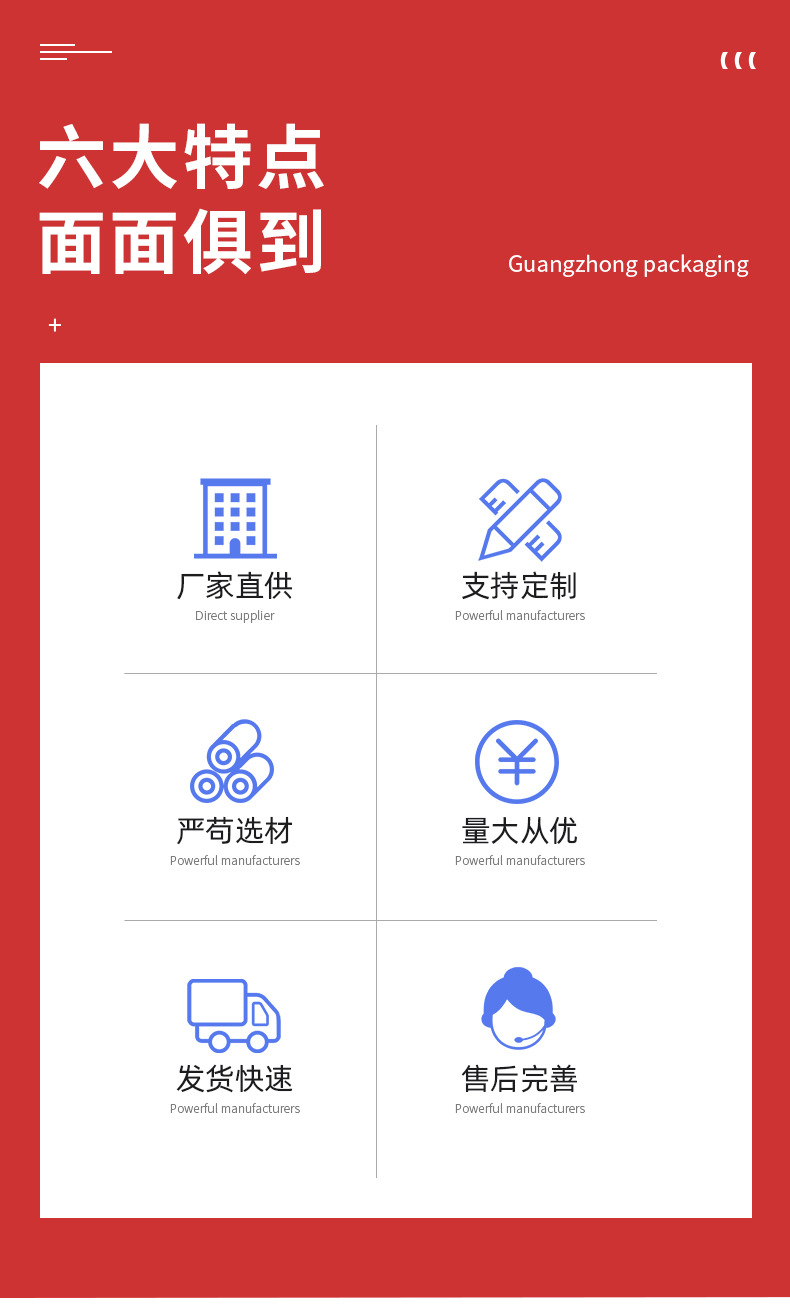 六大特点
面面俱到

Guangzhong packaging

+

厂家直供
Direct supplier

支持定制
Powerful manufacturers

严苟选材
Powerful manufacturers

量大从优
Powerful manufacturers

发货快速
Powerful manufacturers

售后完善
Powerful manufacturers