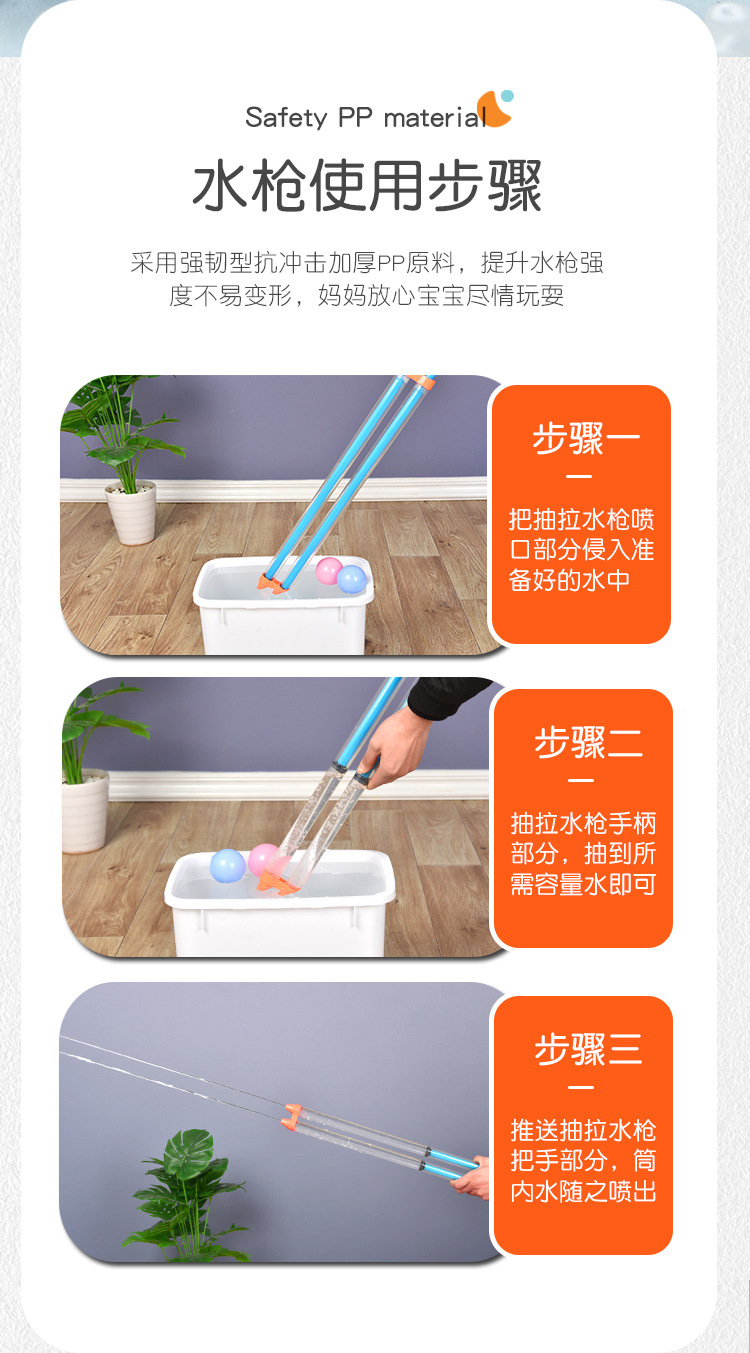 Safety PP material

水枪使用步骤

采用强韧型抗冲击加厚PP原料，提升水枪强度不易变形，妈妈放心宝宝尽情玩耍

步骤一

把抽拉水枪喷口部分侵入准备好的水中

步骤二

抽拉水枪手柄部分，抽到所需容量水即可

步骤三

推送抽拉水枪把手部分，筒内水随之喷出