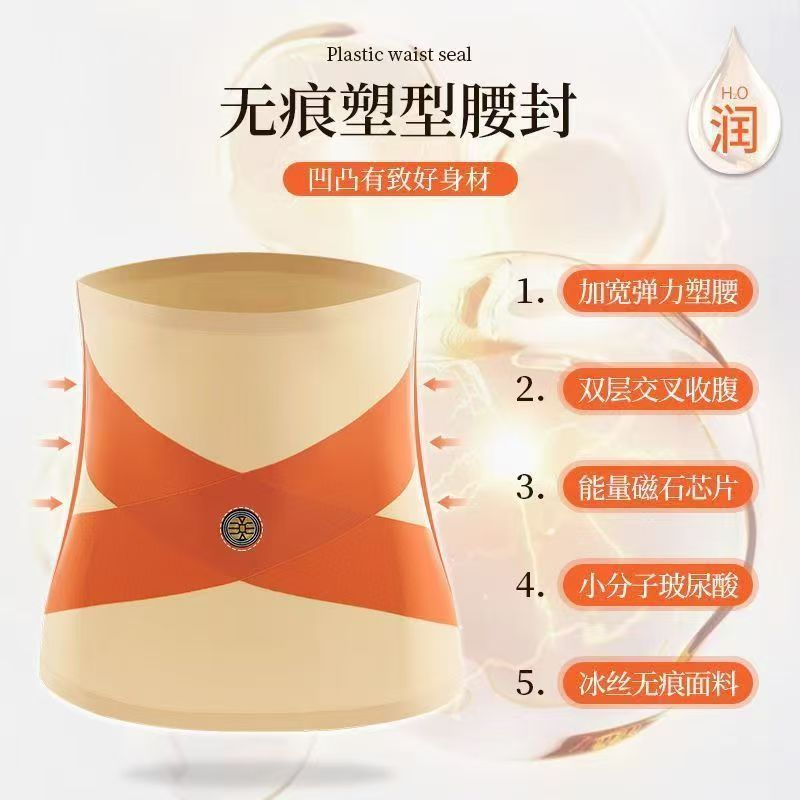 Plastic waist seal

无痕塑型腰封

凹凸有致好身材

$H_2O$
润

1. 加宽弹力塑腰

2. 双层交叉收腹

3. 能量磁石芯片

4. 小分子玻尿酸

5. 冰丝无痕面料