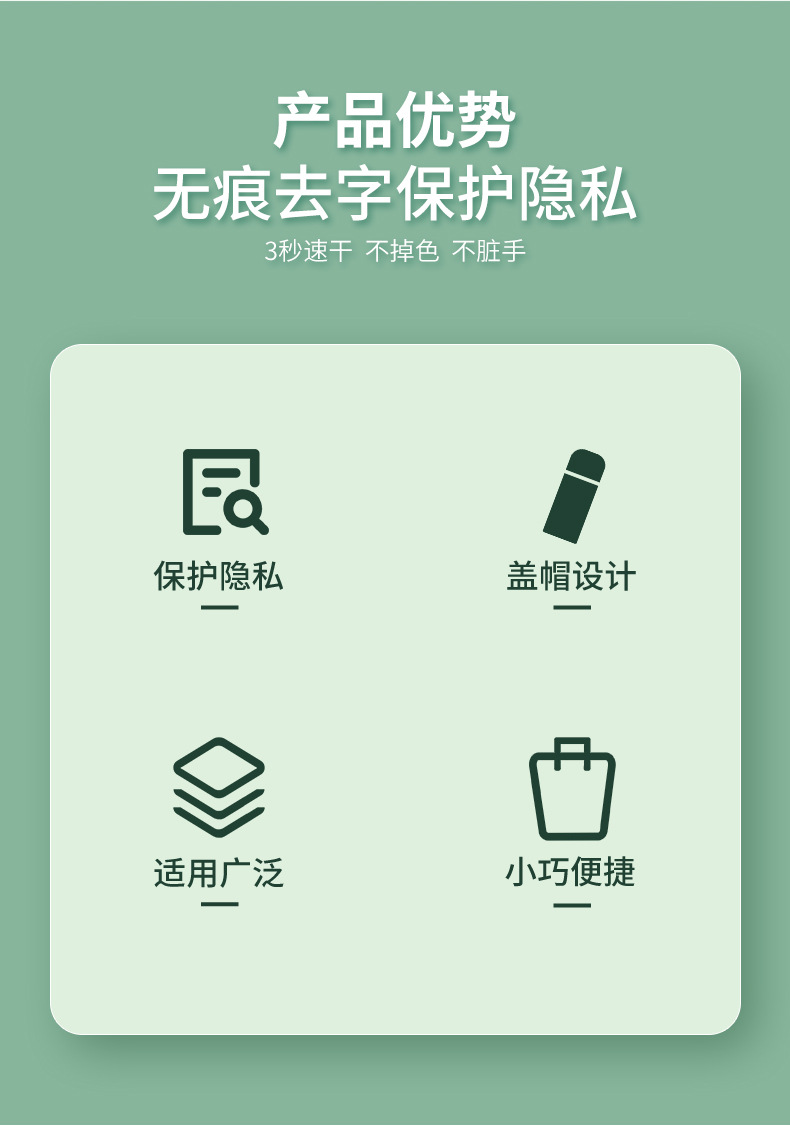 产品优势
无痕去字保护隐私

3秒速干 不掉色 不脏手

保护隐私

盖帽设计

适用广泛

小巧便捷