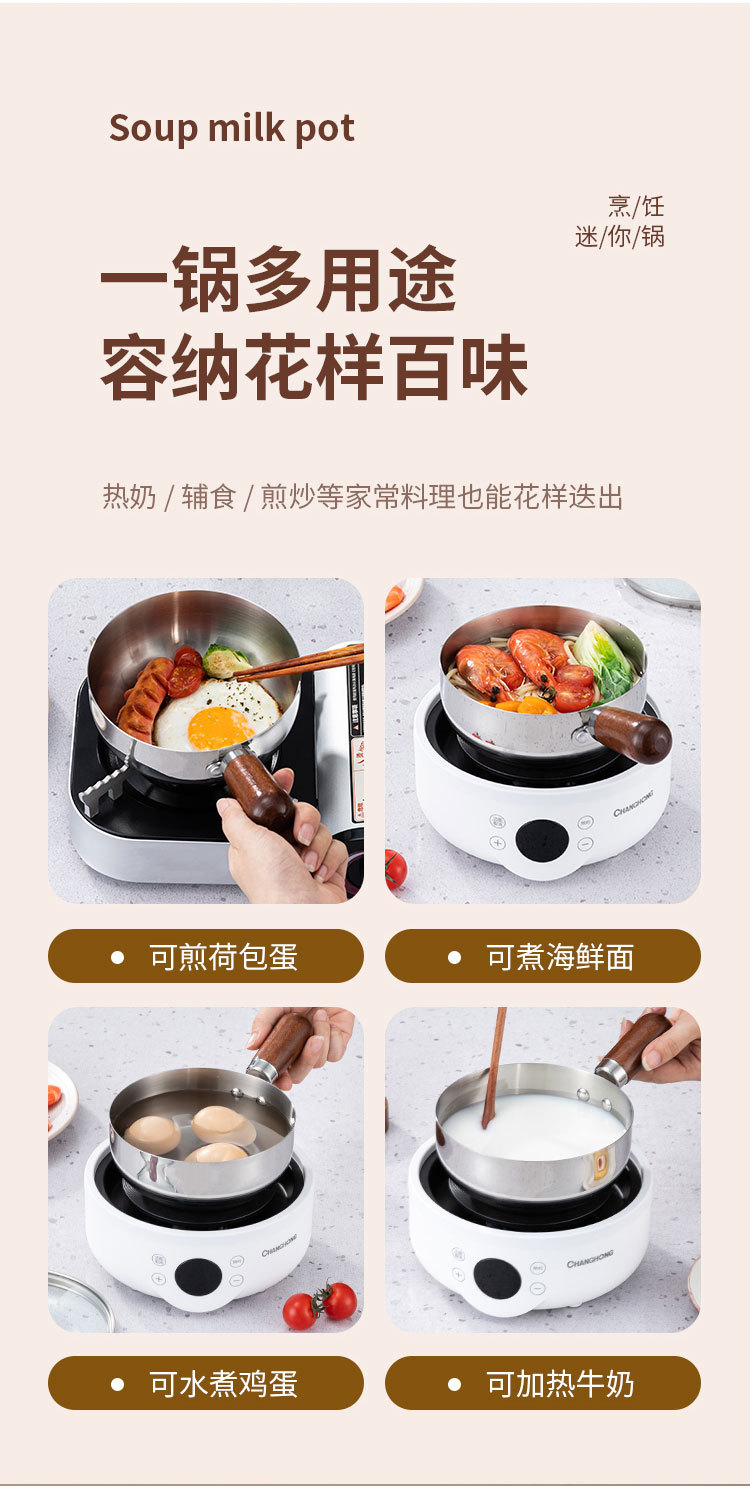 Soup milk pot

烹/饪
迷/你/锅

一锅多用途
容纳花样百味

热奶 / 辅食 / 煎炒等家常料理也能花样迭出

CHANGHONG

• 可煎荷包蛋

• 可煮海鲜面

CHANGHONG

CHANGHONG

• 可水煮鸡蛋

• 可加热牛奶