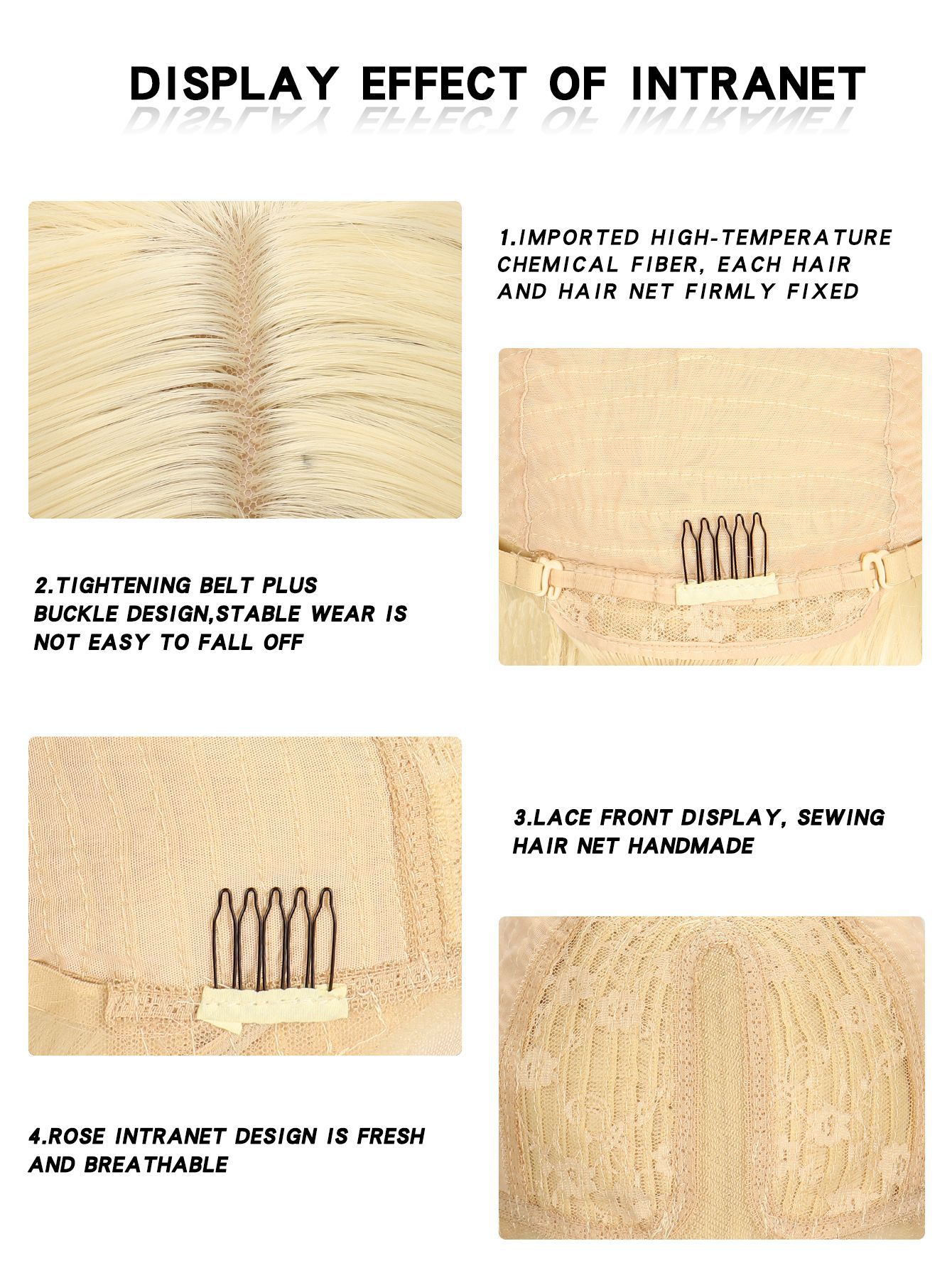 DISPLAY EFFECT OF INTRANET

1.IMPORTED HIGH-TEMPERATURE CHEMICAL FIBER, EACH HAIR AND HAIR NET FIRMLY FIXED

2.TIGHTENING BELT PLUS BUCKLE DESIGN,STABLE WEAR IS NOT EASY TO FALL OFF

3.LACE FRONT DISPLAY, SEWING HAIR NET HANDMADE

4.ROSE INTRANET DESIGN IS FRESH AND BREATHABLE