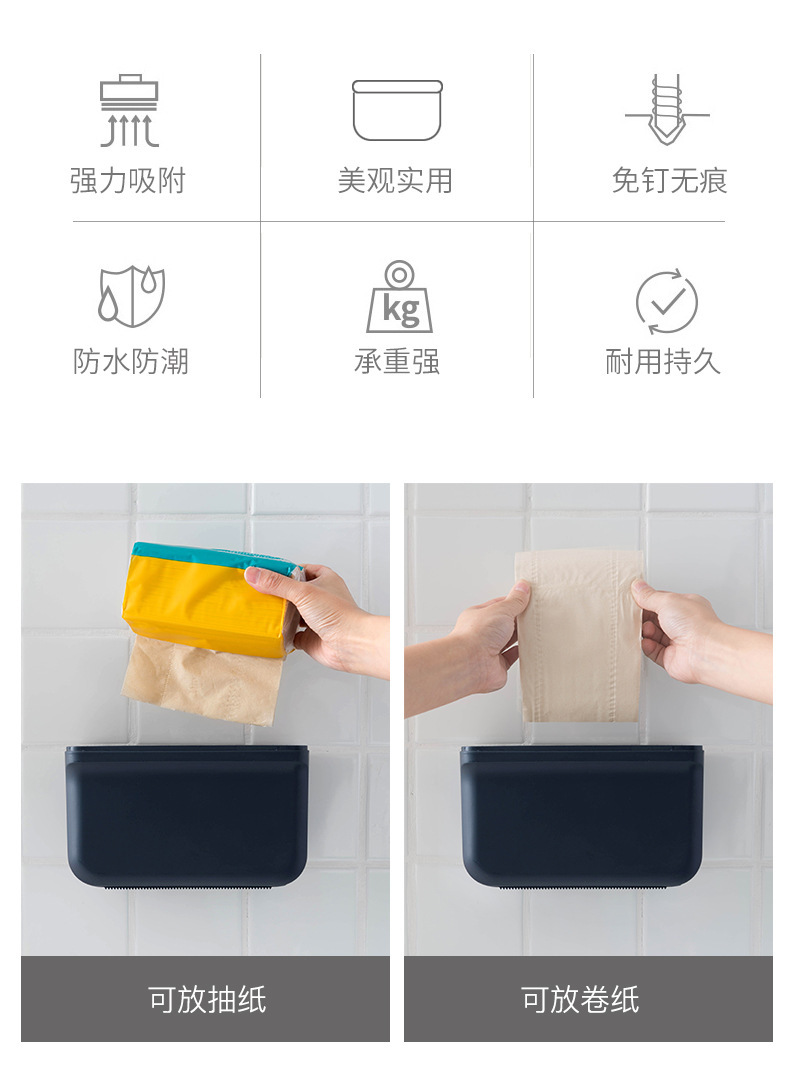 强力吸附

美观实用

免钉无痕

防水防潮

kg

承重强

耐用持久

可放抽纸

可放卷纸