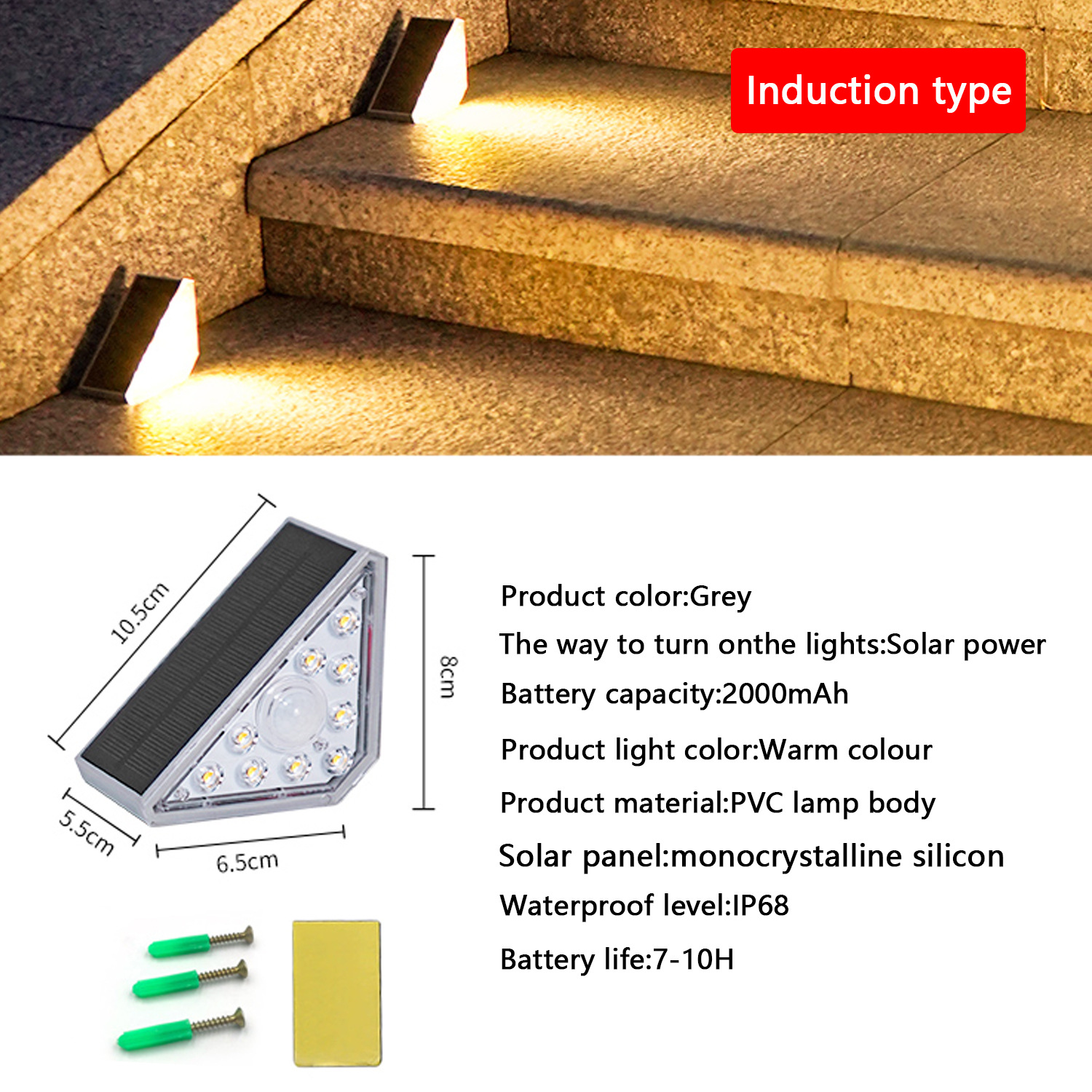 Induction type

10.5cm

8cm

5.5cm

6.5cm

Product color:Grey

The way to turn onthe lights:Solar power

Battery capacity:2000mAh

Product light color:Warm colour

Product material:PVC lamp body

Solar panel:monocrystalline silicon

Waterproof level:IP68

Battery life:7-10H