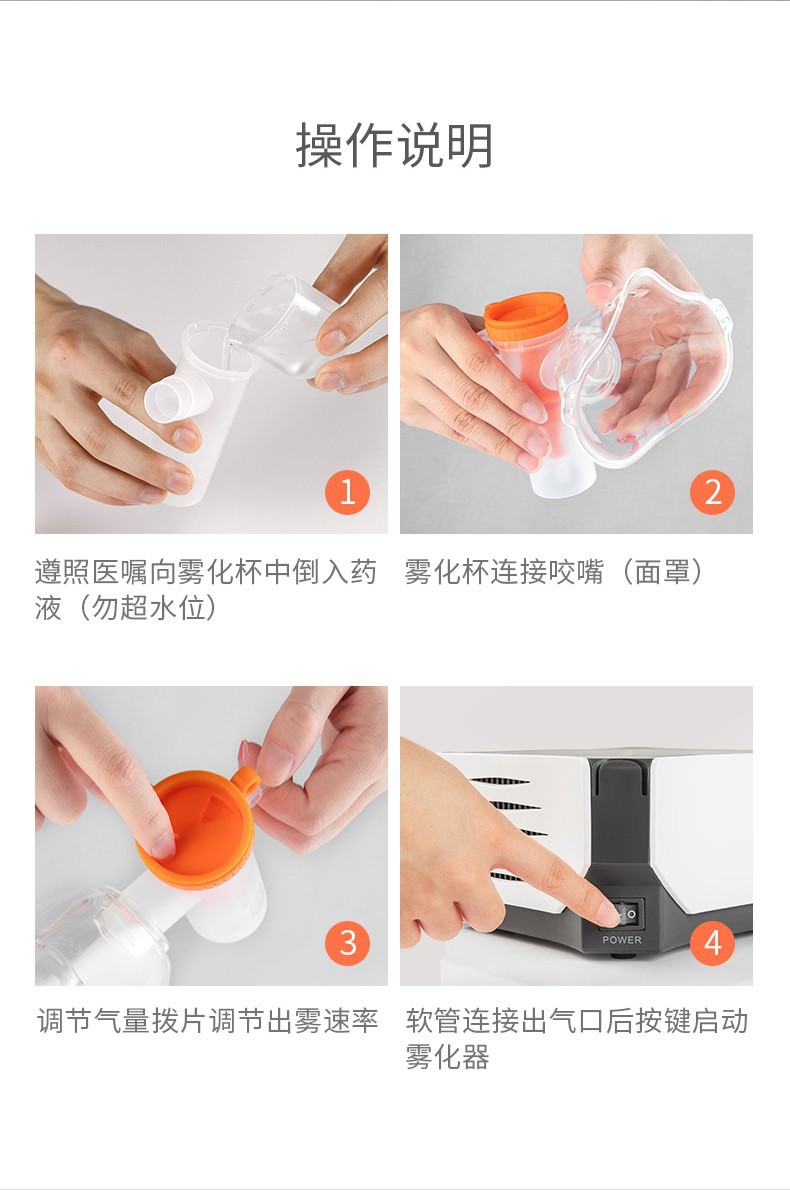 操作说明

1

遵照医嘱向雾化杯中倒入药液（勿超水位）

2

雾化杯连接咬嘴（面罩）

3

调节气量拨片调节出雾速率

POWER

4

软管连接出气口后按键启动雾化器