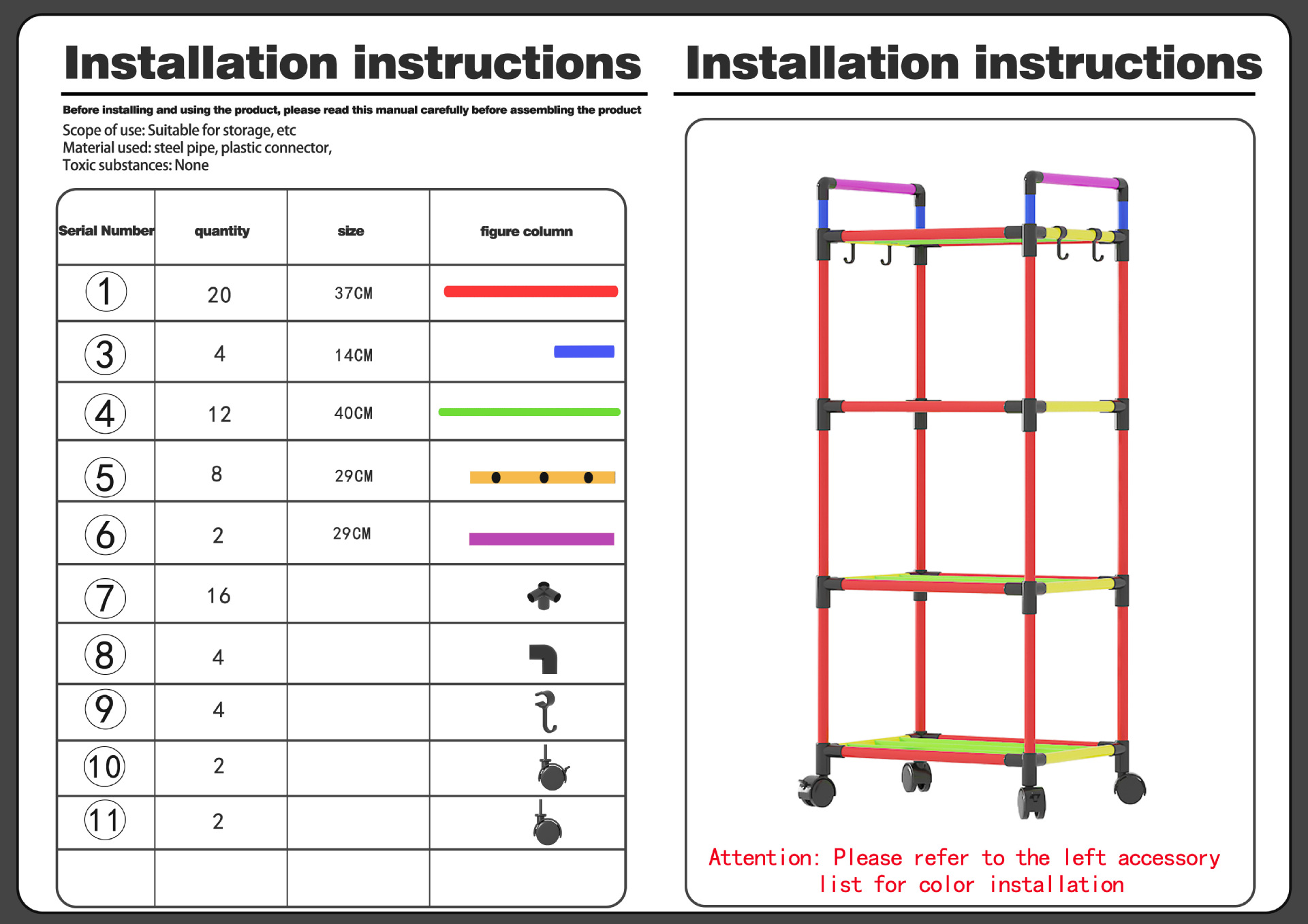 Installation instructions

Before installing and using the product, please read this manual carefully before assembling the product

Scope of use: Suitable for storage, etc
Material used: steel pipe, plastic connector,
Toxic substances: None

| Serial Number | quantity | size | figure column |
|---|---|---|---|
| ① | 20 | 37CM | |
| ③ | 4 | 14CM | |
| ④ | 12 | 40CM | |
| ⑤ | 8 | 29CM | |
| ⑥ | 2 | 29CM | |
| ⑦ | 16 | | |
| ⑧ | 4 | | |
| ⑨ | 4 | | |
| ⑩ | 2 | | |
| ⑪ | 2 | | |
| | | | |

Installation instructions

Attention: Please refer to the left accessory list for color installation