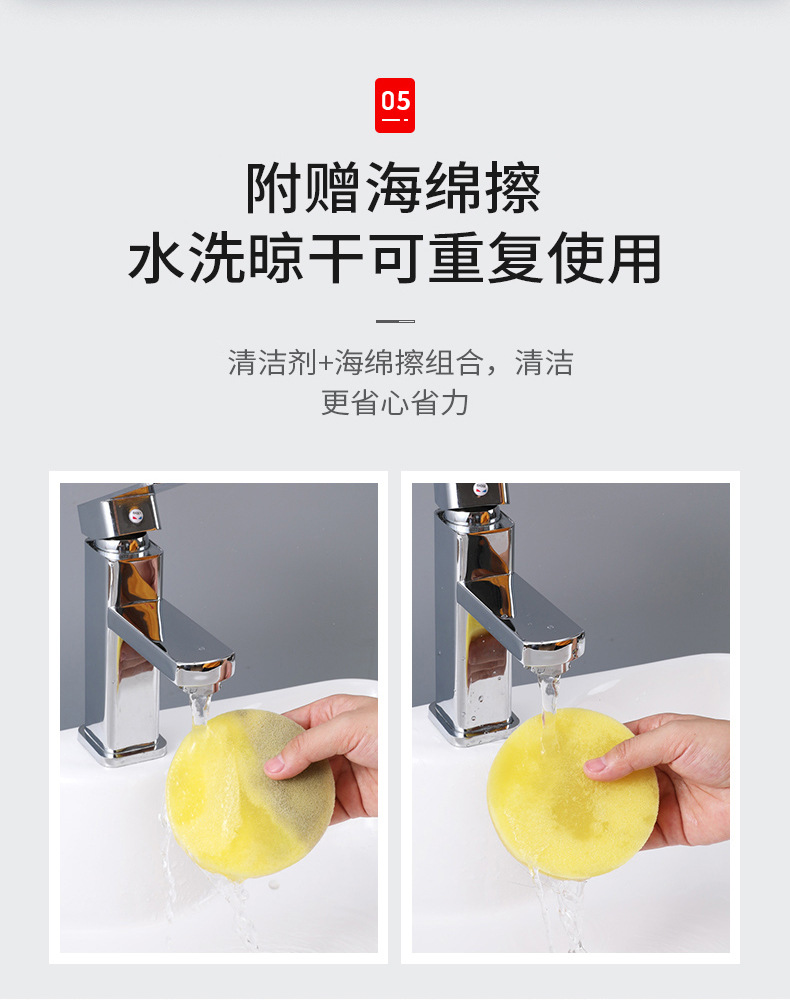 05

附赠海绵擦
水洗晾干可重复使用

清洁剂+海绵擦组合，清洁更省心省力