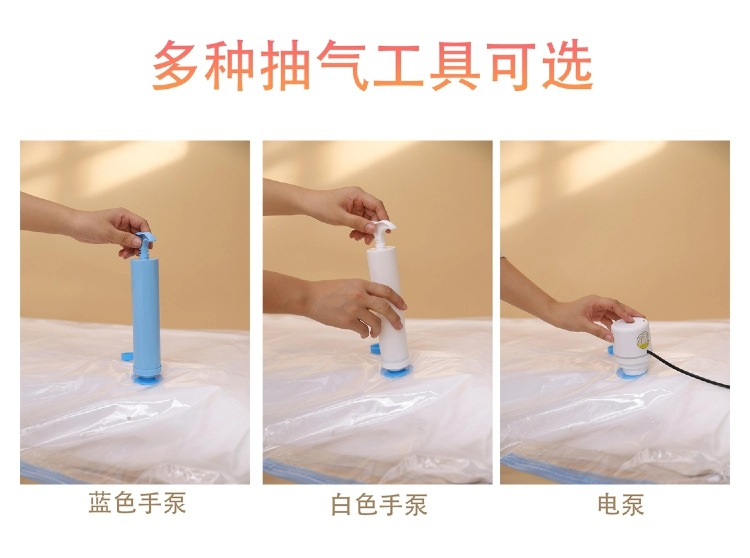 多种抽气工具可选

蓝色手泵

白色手泵

电泵