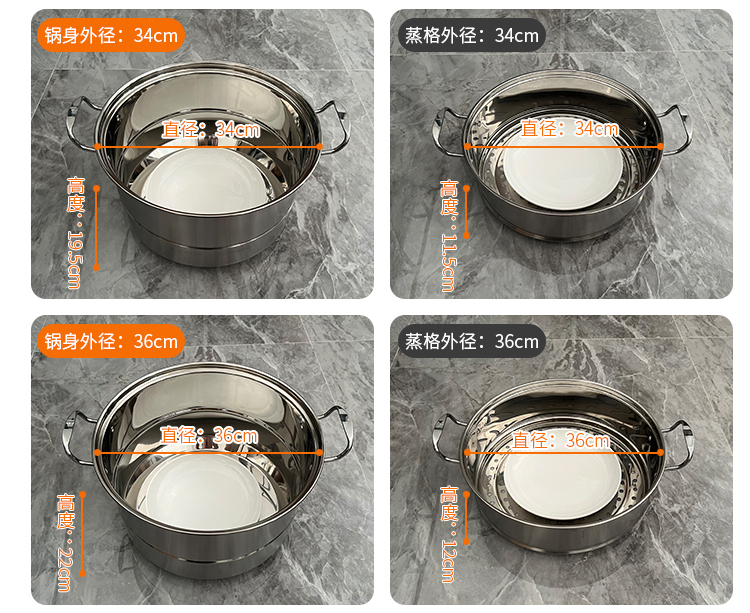 锅身外径：34cm

直径：34cm

高度：19.5cm

蒸格外径：34cm

直径：34cm

高度：11.5cm

锅身外径：36cm

直径：36cm

高度：22cm

蒸格外径：36cm

直径：36cm

高度：12cm