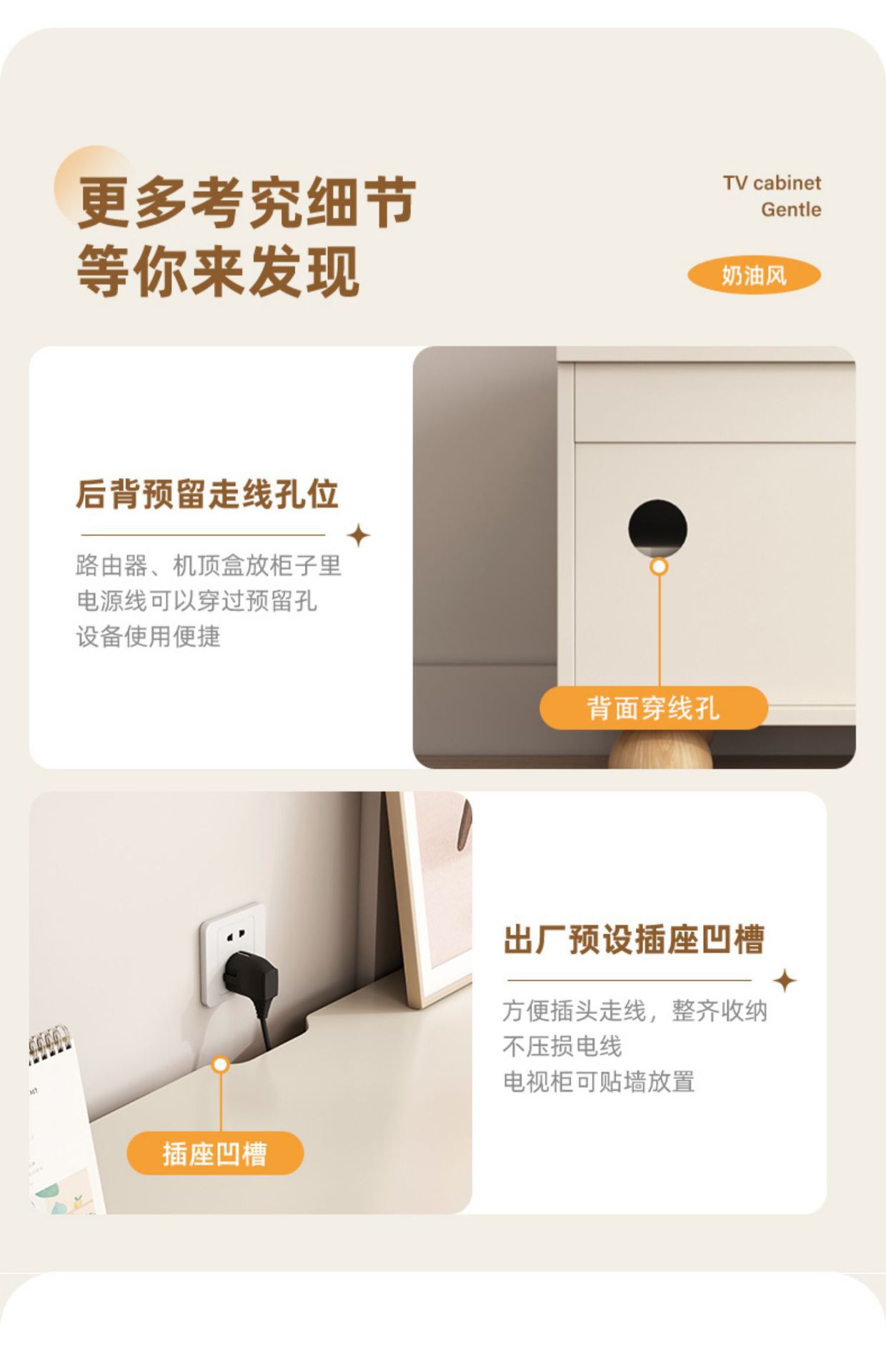 更多考究细节
等你来发现

TV cabinet
Gentle

奶油风

后背预留走线孔位

路由器、机顶盒放柜子里
电源线可以穿过预留孔
设备使用便捷

背面穿线孔

出厂预设插座凹槽

方便插头走线，整齐收纳
不压损电线
电视柜可贴墙放置

插座凹槽