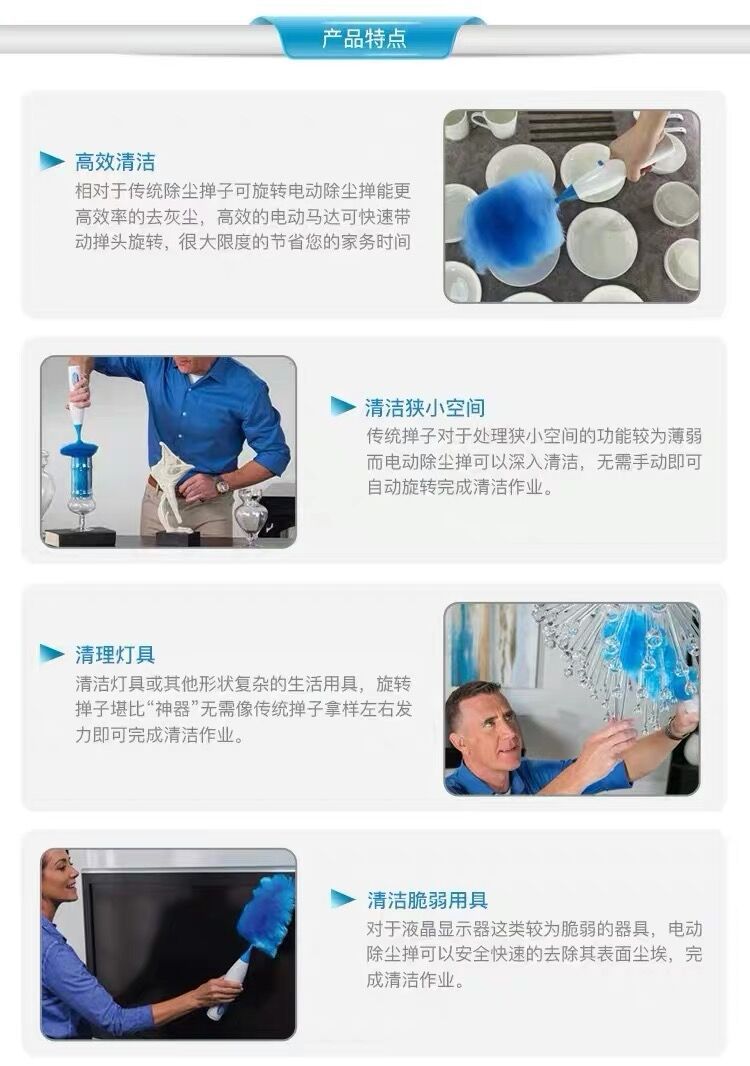 产品特点

高效清洁
相对于传统除尘掸子可旋转电动除尘掸能更高效率的去灰尘，高效的电动马达可快速带动掸头旋转，很大限度的节省您的家务时间

清洁狭小空间
传统掸子对于处理狭小空间的功能较为薄弱而电动除尘掸可以深入清洁，无需手动即可自动旋转完成清洁作业。

清理灯具
清洁灯具或其他形状复杂的生活用具，旋转掸子堪比“神器”无需像传统掸子拿样左右发力即可完成清洁作业。

清洁脆弱用具
对于液晶显示器这类较为脆弱的器具，电动除尘掸可以安全快速的去除其表面尘埃，完成清洁作业。