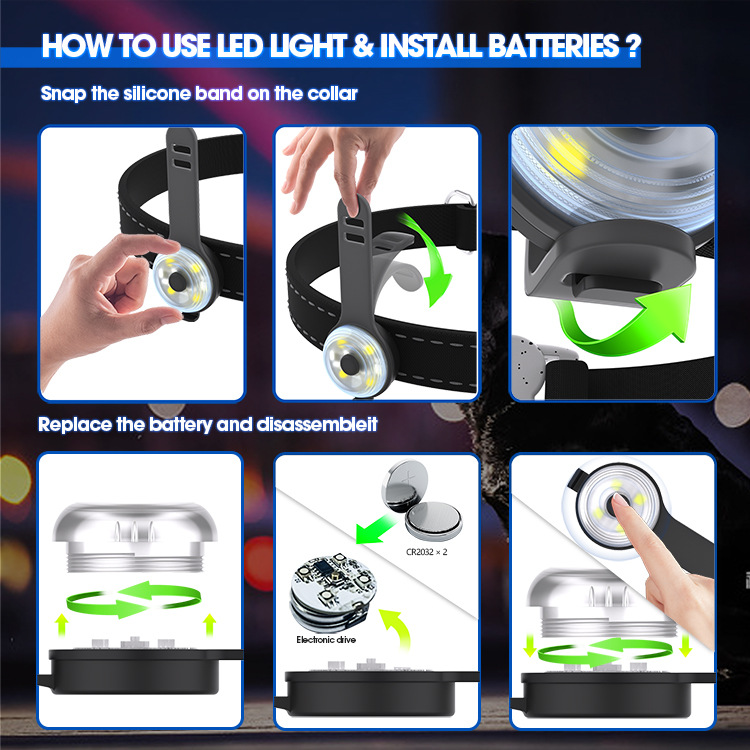 HOW TO USE LED LIGHT & INSTALL BATTERIES ?

Snap the silicone band on the collar

Replace the battery and disassembleit

CR2032 × 2

Electronic drive