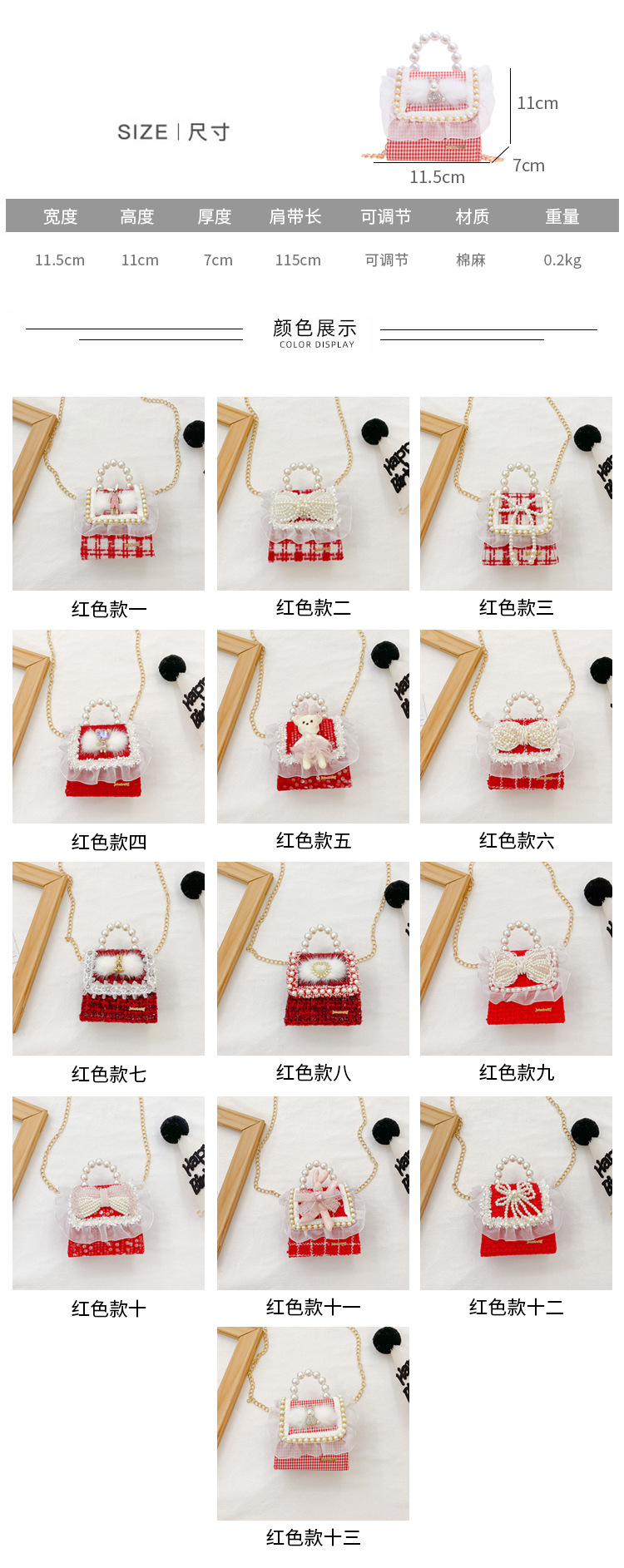 SIZE | 尺寸

11cm
7cm
11.5cm

| 宽度 | 高度 | 厚度 | 肩带长 | 可调节 | 材质 | 重量 |
|---|---|---|---|---|---|---|
| 11.5cm | 11cm | 7cm | 115cm | 可调节 | 棉麻 | 0.2kg |

颜色展示
COLOR DISPLAY

红色款一

红色款二

红色款三

红色款四

红色款五

红色款六

红色款七

红色款八

红色款九

红色款十

红色款十一

红色款十二

红色款十三