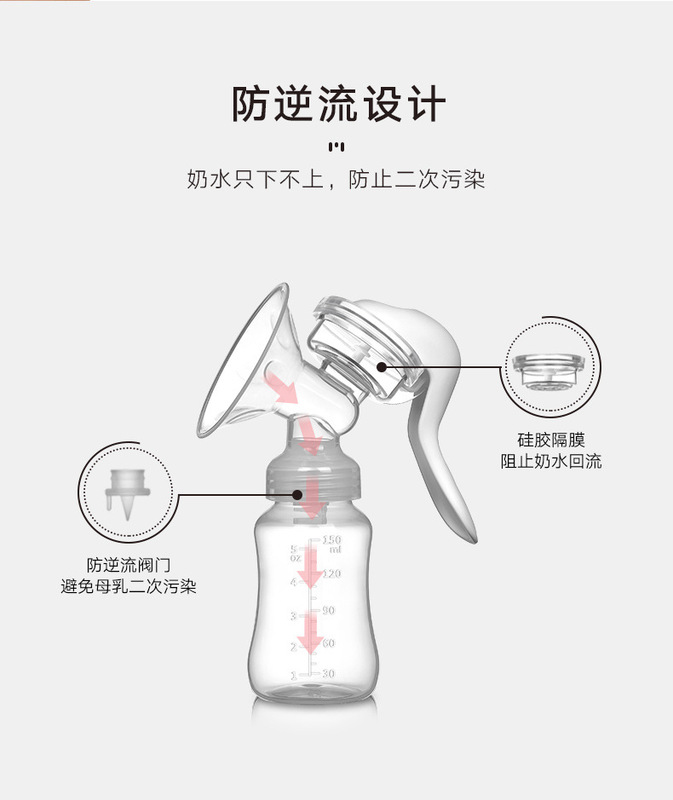 防逆流设计

奶水只下不上，防止二次污染

硅胶隔膜
阻止奶水回流

防逆流阀门
避免母乳二次污染

5 oz
150 ml
4
120
3
90
2
60
1
30