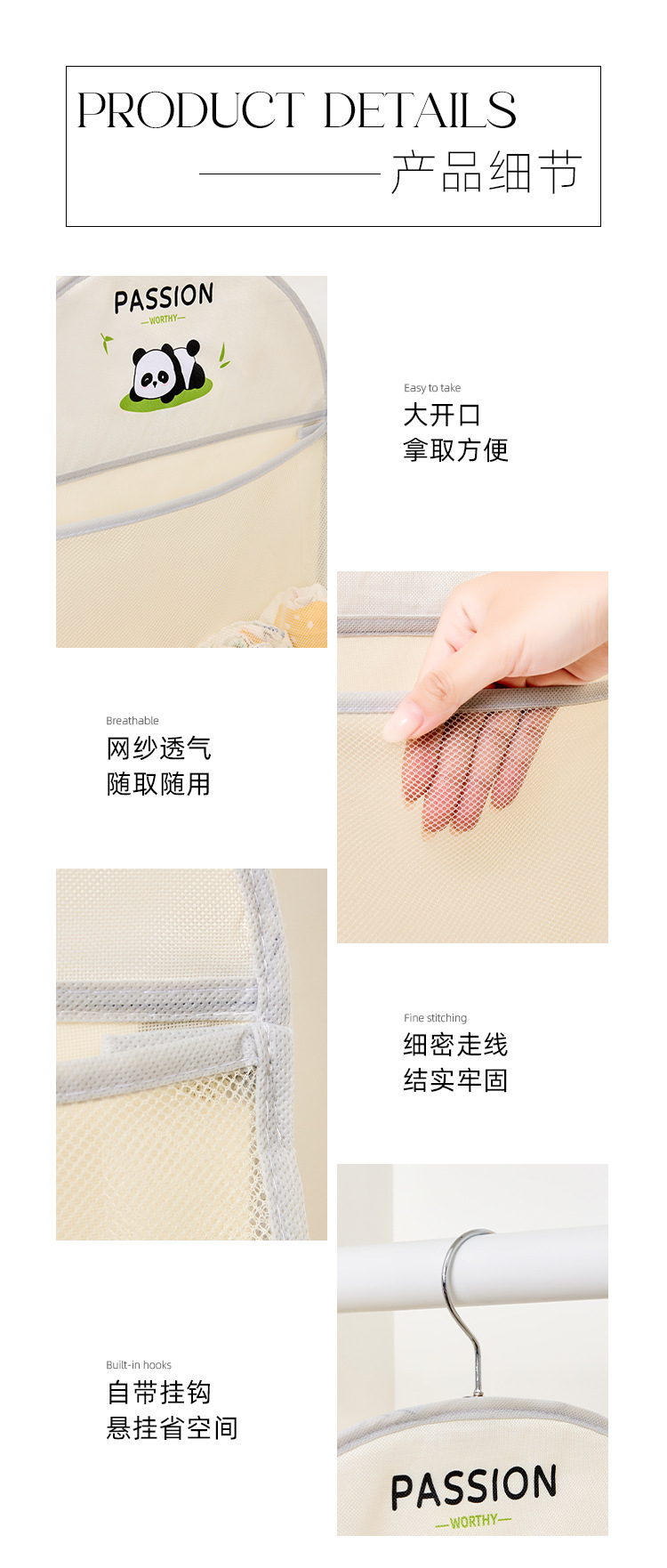 PRODUCT DETAILS
产品细节

PASSION
—WORTHY—

Easy to take
大开口
拿取方便

Breathable
网纱透气
随取随用

Fine stitching
细密走线
结实牢固

Built-in hooks
自带挂钩
悬挂省空间

PASSION
—WORTHY—