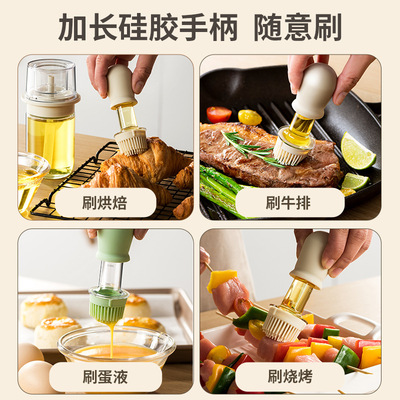 加长硅胶手柄 随意刷

刷烘焙

刷牛排

刷蛋液

刷烧烤