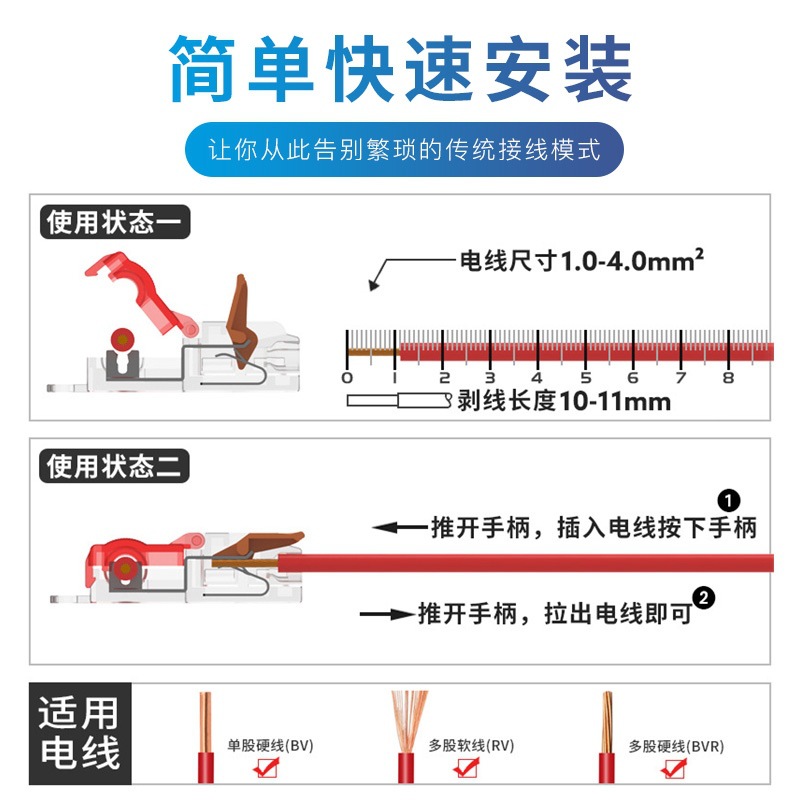 简单快速安装

让你从此告别繁琐的传统接线模式

使用状态一

电线尺寸1.0-4.0mm$^2$

0 1 2 3 4 5 6 7 8

剥线长度10-11mm

使用状态二

❶ 推开手柄，插入电线按下手柄

推开手柄，拉出电线即可❷

适用电线

单股硬线(BV)

多股软线(RV)

多股硬线(BVR)