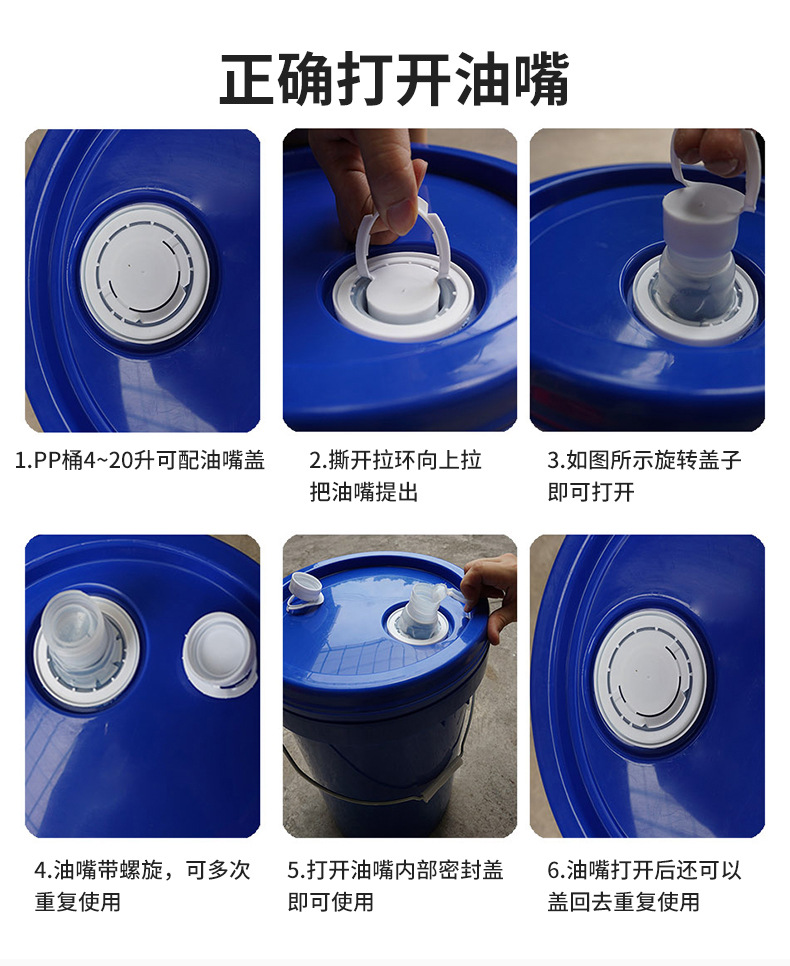 正确打开油嘴

1.PP桶4~20升可配油嘴盖

2.撕开拉环向上拉把油嘴提出

3.如图所示旋转盖子即可打开

4.油嘴带螺旋，可多次重复使用

5.打开油嘴内部密封盖即可使用

6.油嘴打开后还可以盖回去重复使用