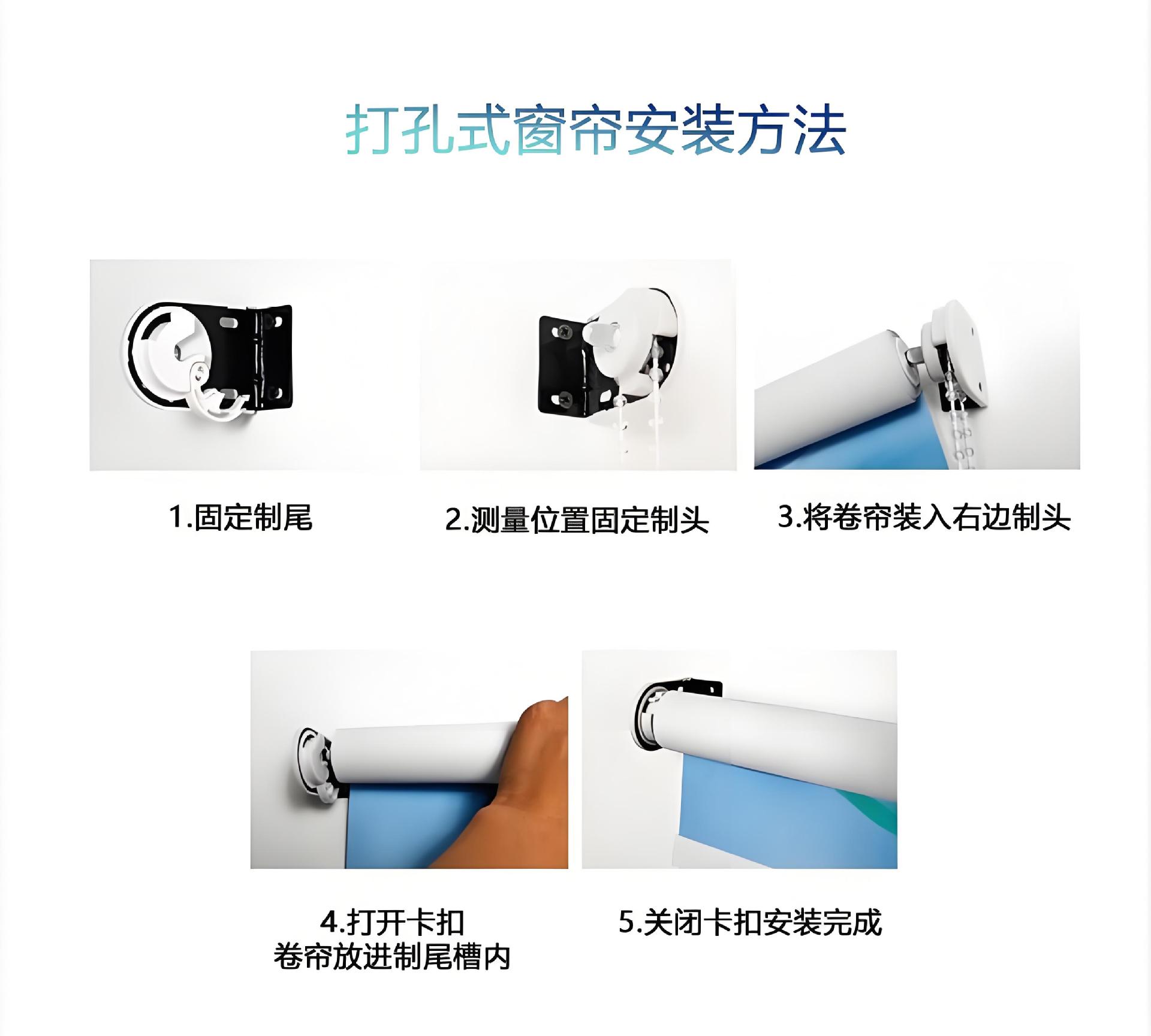 打孔式窗帘安装方法

1.固定制尾

2.测量位置固定制头

3.将卷帘装入右边制头

4.打开卡扣
卷帘放进制尾槽内

5.关闭卡扣安装完成