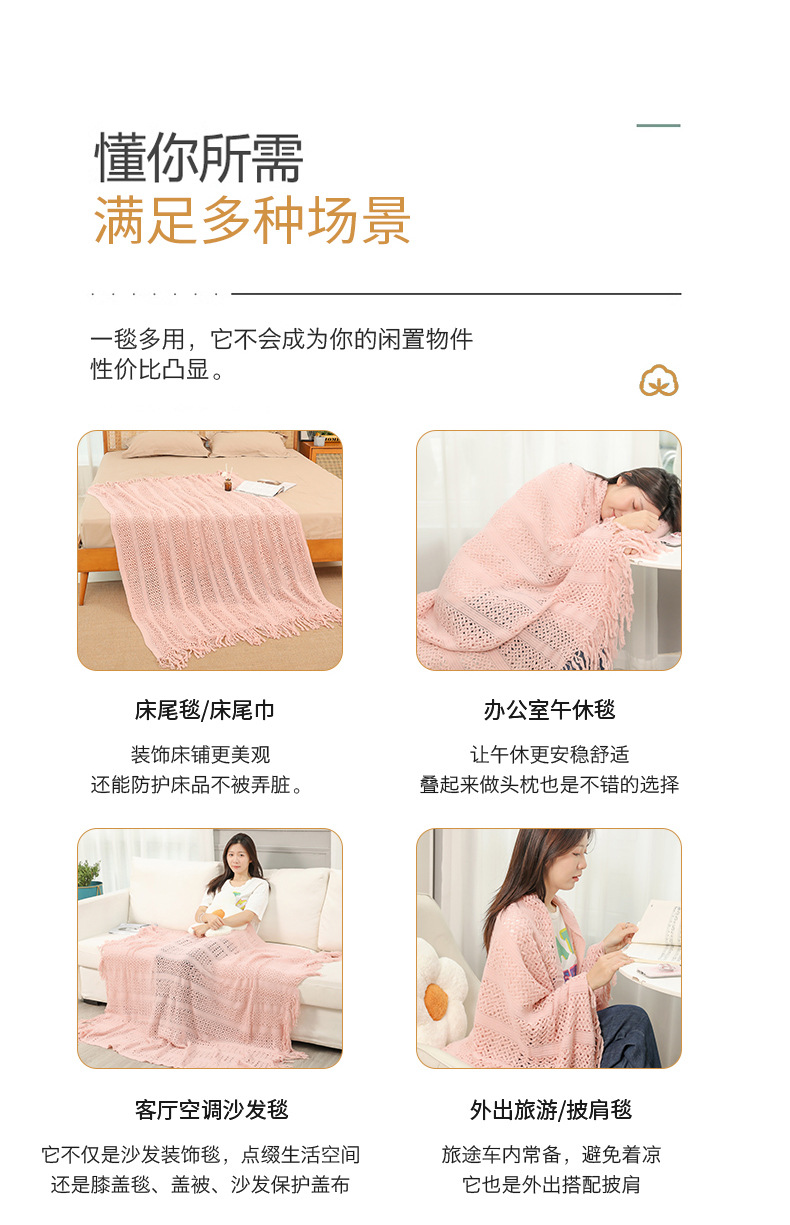 懂你所需
满足多种场景

一毯多用，它不会成为你的闲置物件
性价比凸显。

床尾毯/床尾巾

装饰床铺更美观
还能防护床品不被弄脏。

办公室午休毯

让午休更安稳舒适
叠起来做头枕也是不错的选择

客厅空调沙发毯

它不仅是沙发装饰毯，点缀生活空间
还是膝盖毯、盖被、沙发保护盖布

外出旅游/披肩毯

旅途车内常备，避免着凉
它也是外出搭配披肩